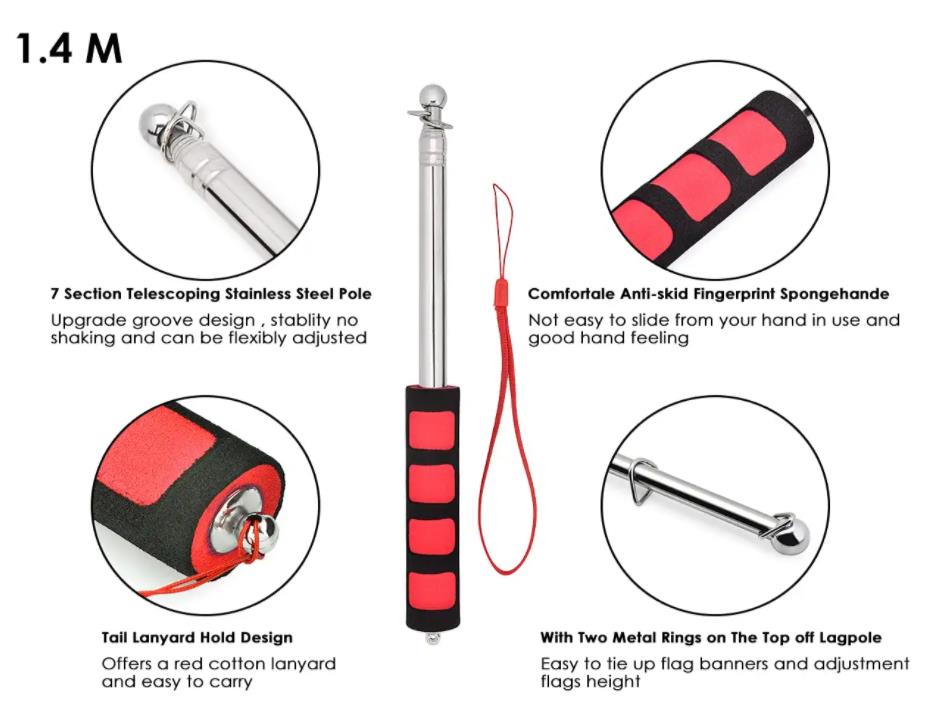 1.4 M

7 Section Telescoping Stainless Steel Pole

Upgrade groove design , stablity no shaking and can be flexibly adjusted

Comfortale Anti-skid Fingerprint Spongehande

Not easy to slide from your hand in use and good hand feeling

Tail Lanyard Hold Design

Offers a red cotton lanyard and easy to carry

With Two Metal Rings on The Top off Lagpole

Easy to tie up flag banners and adjustment flags height