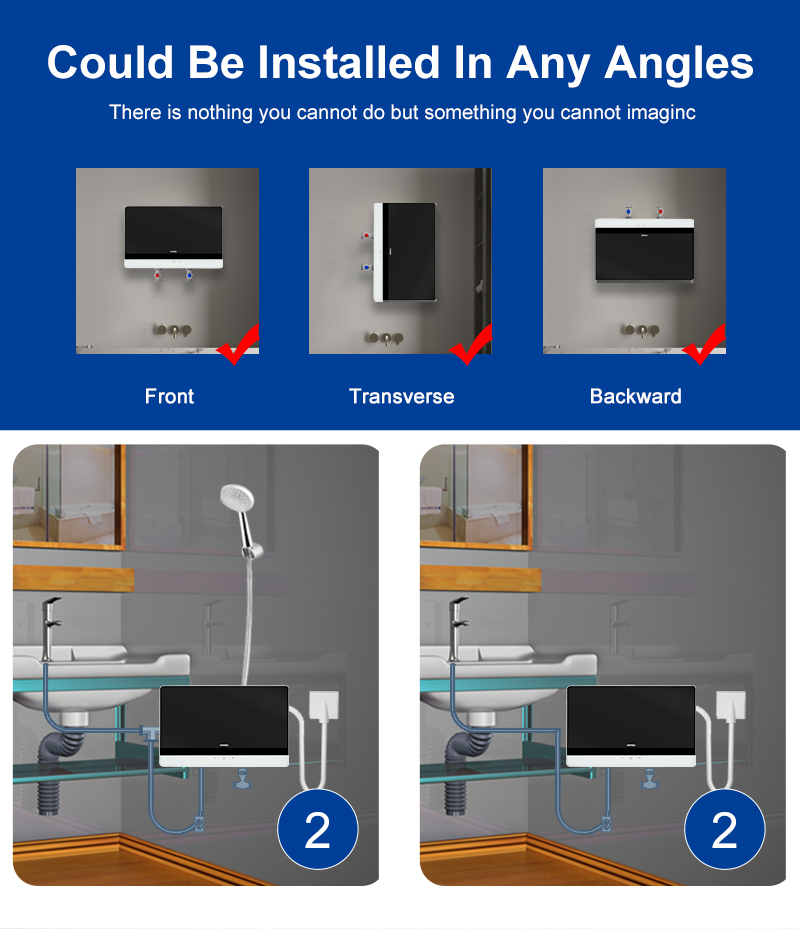 Could Be Installed In Any Angles

There is nothing you cannot do but something you cannot imaginc

Front

Transverse

Backward

2

2