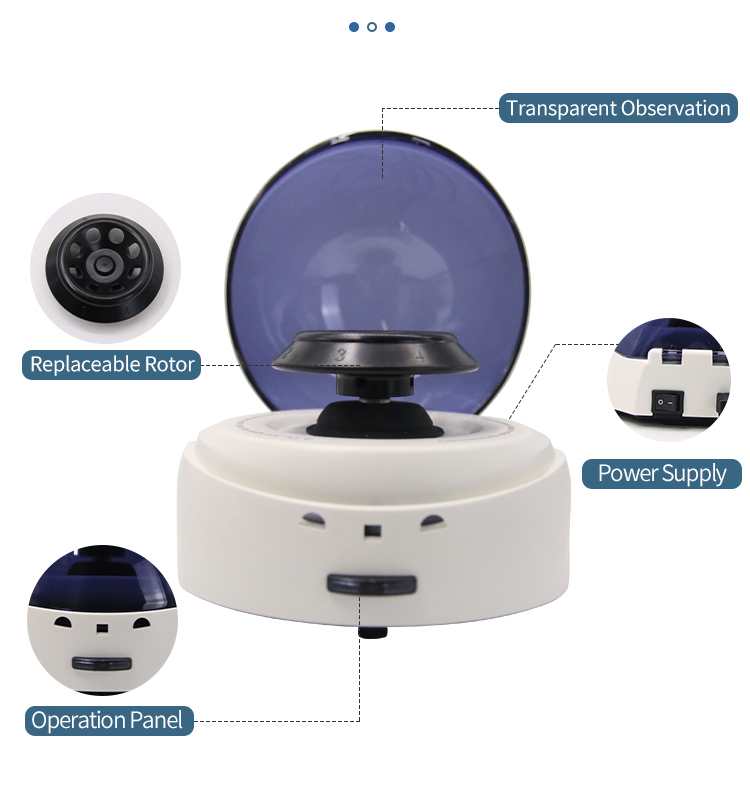 Transparent Observation

Replaceable Rotor

3

4

Power Supply

Operation Panel