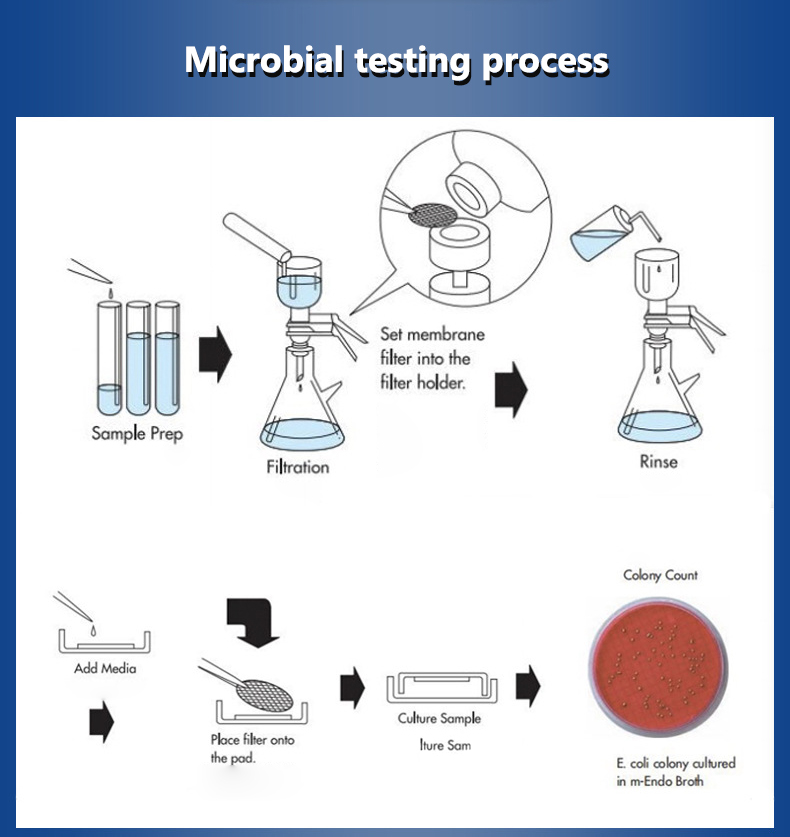 Microbial testing process

Sample Prep

Filtration

Set membrane filter into the filter holder.

Rinse

Add Media

Place filter onto the pad.

Culture Sample

lture Sam

Colony Count

E. coli colony cultured in m-Endo Broth