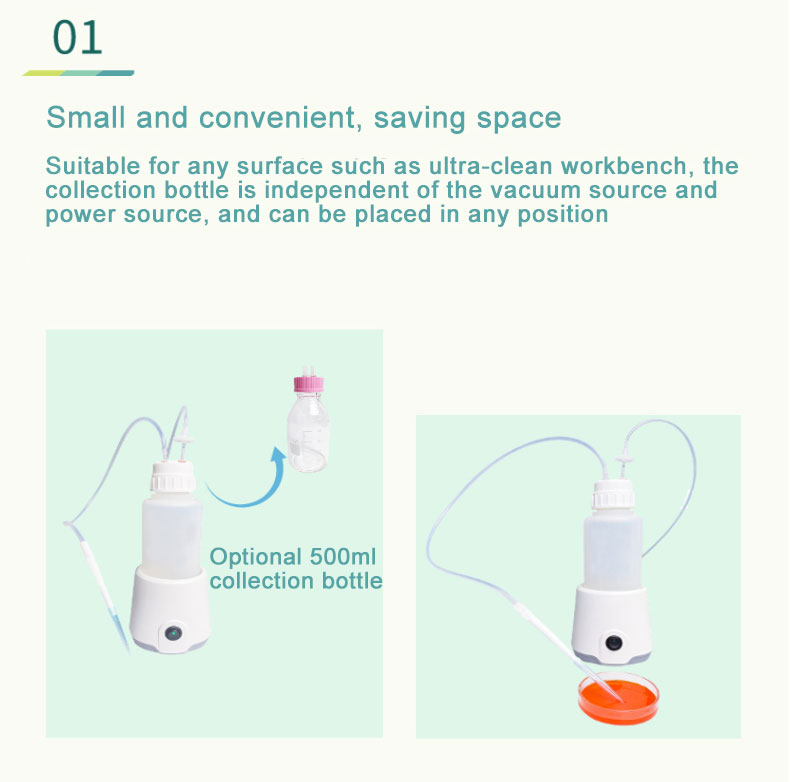 01

Small and convenient, saving space

Suitable for any surface such as ultra-clean workbench, the collection bottle is independent of the vacuum source and power source, and can be placed in any position

Optional 500ml collection bottle