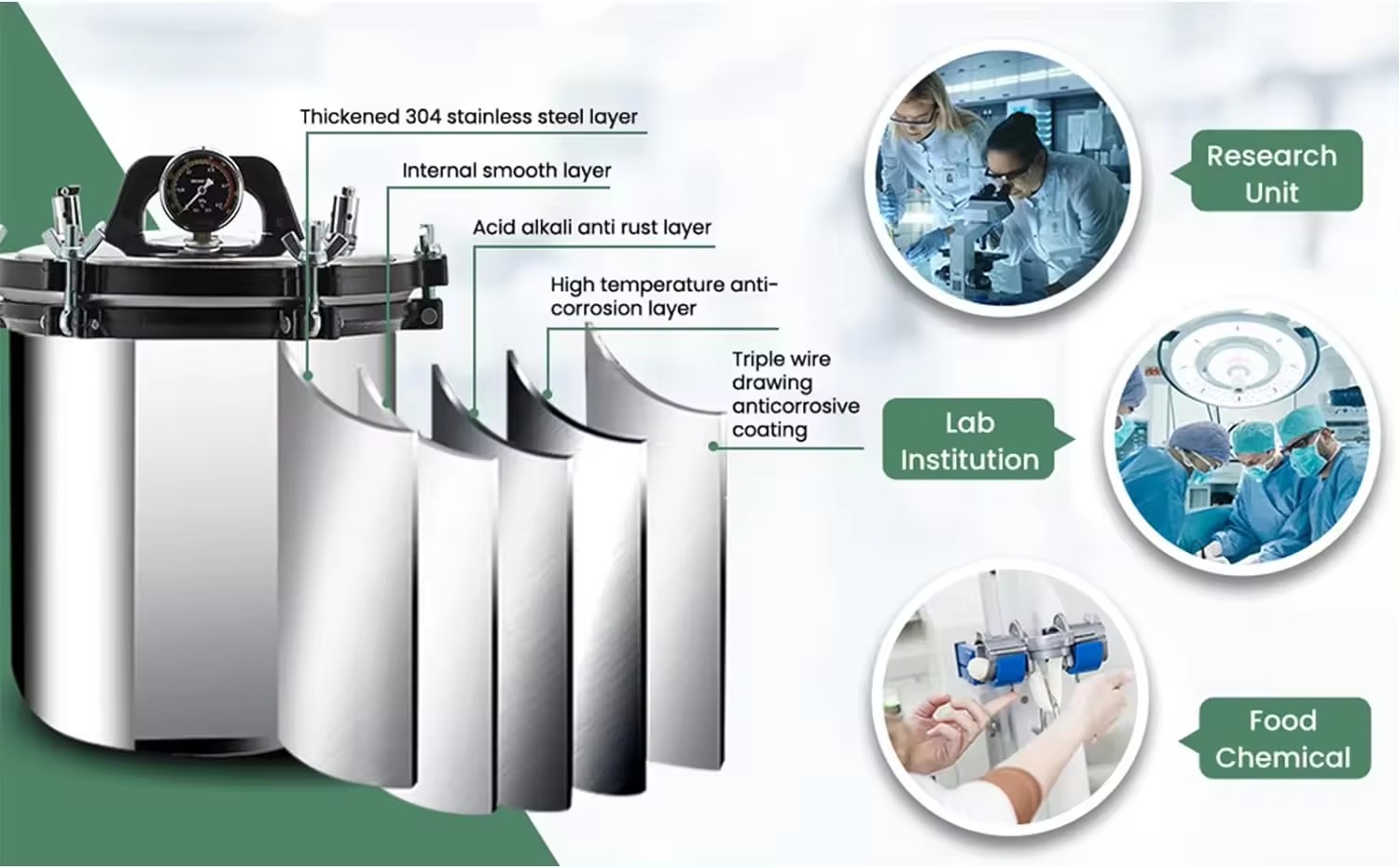 Thickened 304 stainless steel layer

Internal smooth layer

Acid alkali anti rust layer

High temperature anti-corrosion layer

Triple wire drawing anticorrosive coating

Research Unit

Lab Institution

Food Chemical