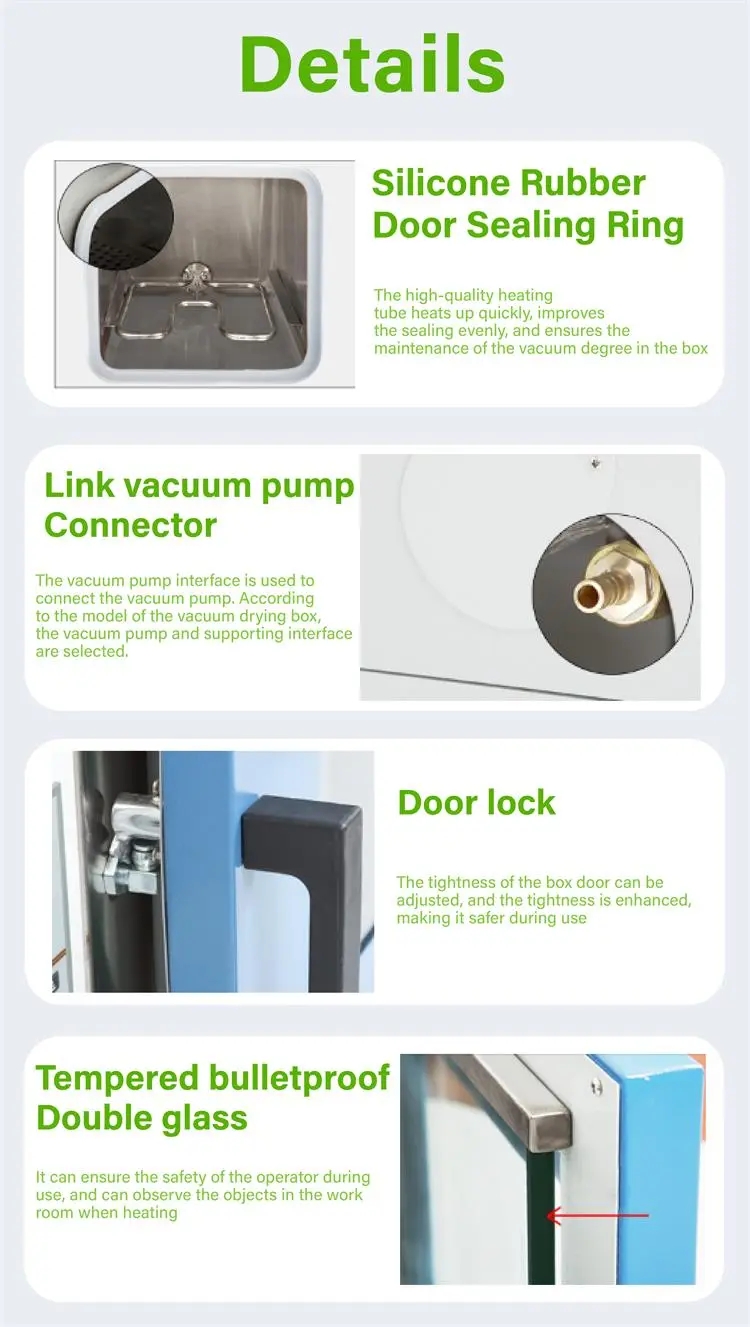 Details

Silicone Rubber Door Sealing Ring

The high-quality heating tube heats up quickly, improves the sealing evenly, and ensures the maintenance of the vacuum degree in the box

Link vacuum pump Connector

The vacuum pump interface is used to connect the vacuum pump. According to the model of the vacuum drying box, the vacuum pump and supporting interface are selected.

Door lock

The tightness of the box door can be adjusted, and the tightness is enhanced, making it safer during use

Tempered bulletproof Double glass

It can ensure the safety of the operator during use, and can observe the objects in the work room when heating