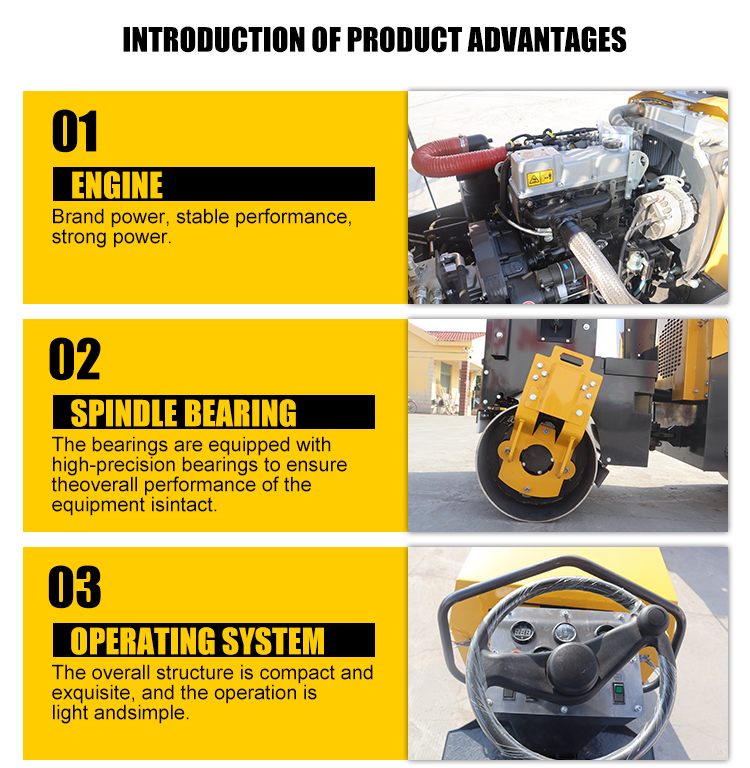 INTRODUCTION OF PRODUCT ADVANTAGES

01

ENGINE

Brand power, stable performance, strong power.

02

SPINDLE BEARING

The bearings are equipped with high-precision bearings to ensure theoverall performance of the equipment isintact.

03

OPERATING SYSTEM

The overall structure is compact and exquisite, and the operation is light andsimple.