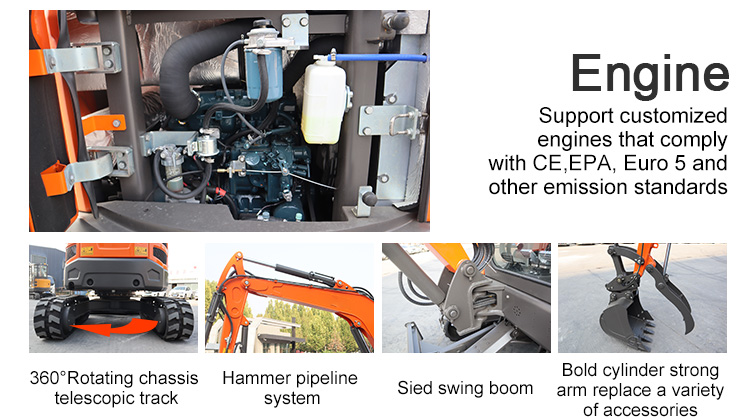 Engine

Support customized engines that comply with CE,EPA, Euro 5 and other emission standards

360°Rotating chassis telescopic track

Hammer pipeline system

Sied swing boom

Bold cylinder strong arm replace a variety of accessories