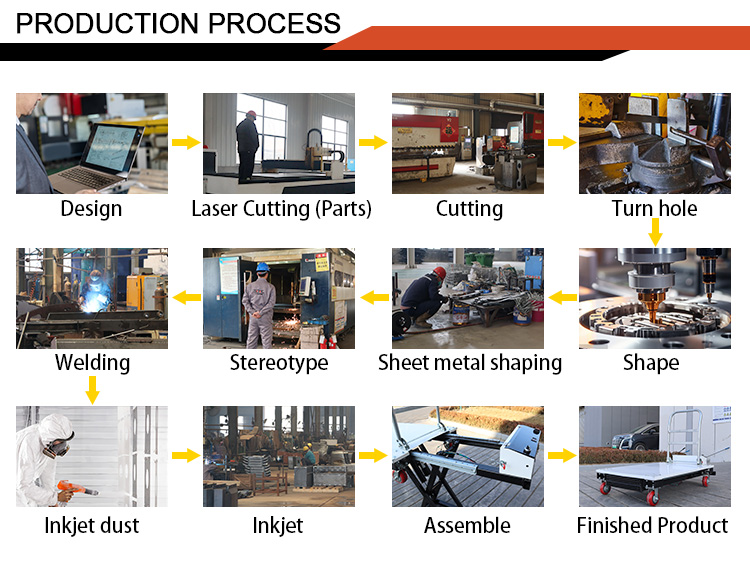 PRODUCTION PROCESS

Design

Laser Cutting (Parts)

Cutting

Turn hole

Shape

Sheet metal shaping

Stereotype

Welding

Inkjet dust

Inkjet

Assemble

Finished Product