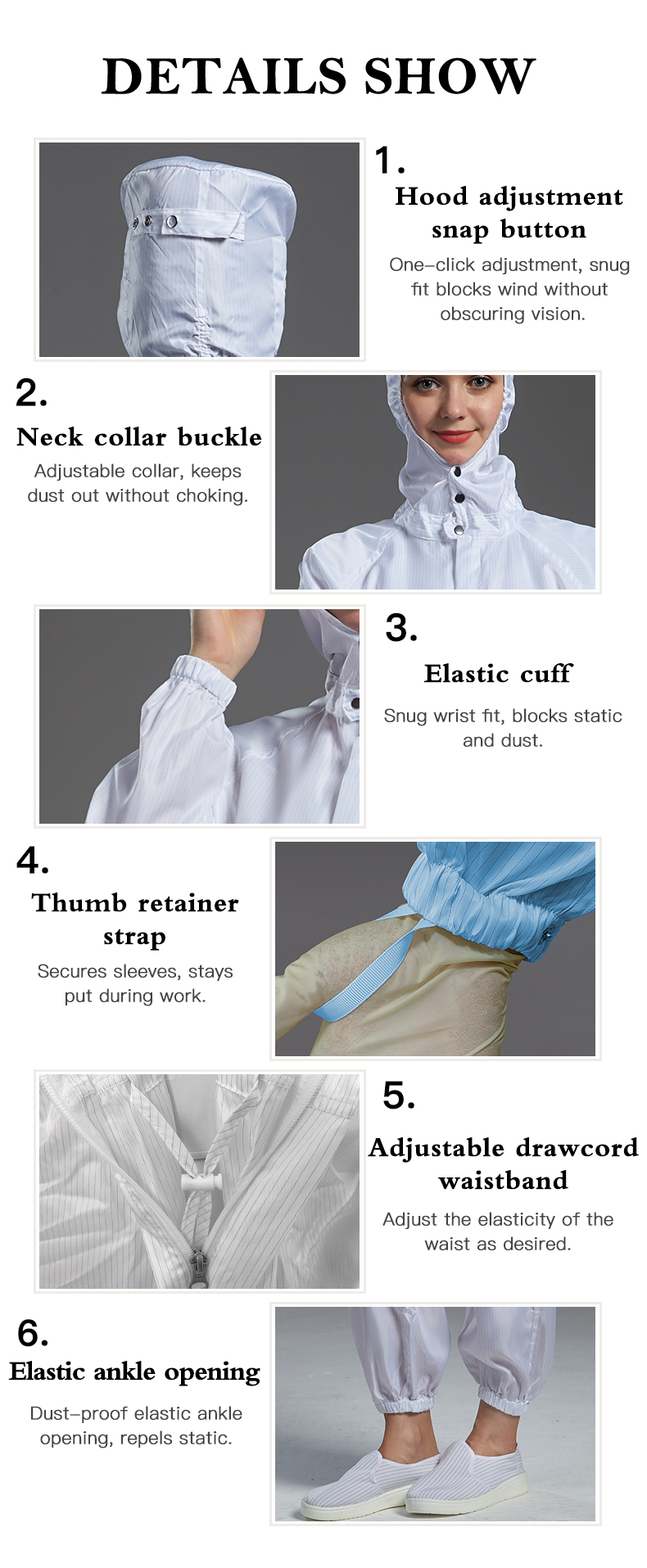 DETAILS SHOW

1.
Hood adjustment snap button
One–click adjustment, snug fit blocks wind without obscuring vision.

2.
Neck collar buckle
Adjustable collar, keeps dust out without choking.

3.
Elastic cuff
Snug wrist fit, blocks static and dust.

4.
Thumb retainer strap
Secures sleeves, stays put during work.

5.
Adjustable drawcord waistband
Adjust the elasticity of the waist as desired.

6.
Elastic ankle opening
Dust–proof elastic ankle opening, repels static.