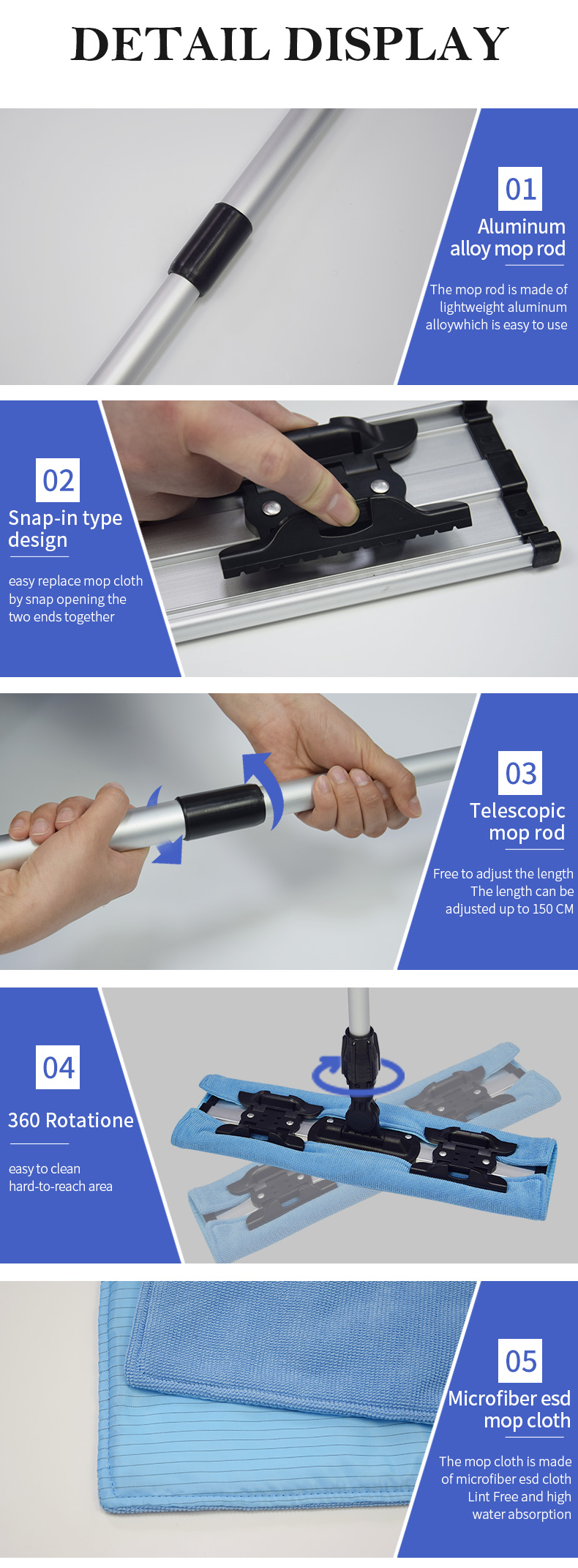 DETAIL DISPLAY

01

Aluminum alloy mop rod

The mop rod is made of lightweight aluminum alloywhich is easy to use

02

Snap-in type design

easy replace mop cloth by snap opening the two ends together

03

Telescopic mop rod

Free to adjust the length The length can be adjusted up to 150 CM

04

360 Rotatione

easy to clean hard-to-reach area

05

Microfiber esd mop cloth

The mop cloth is made of microfiber esd cloth Lint Free and high water absorption