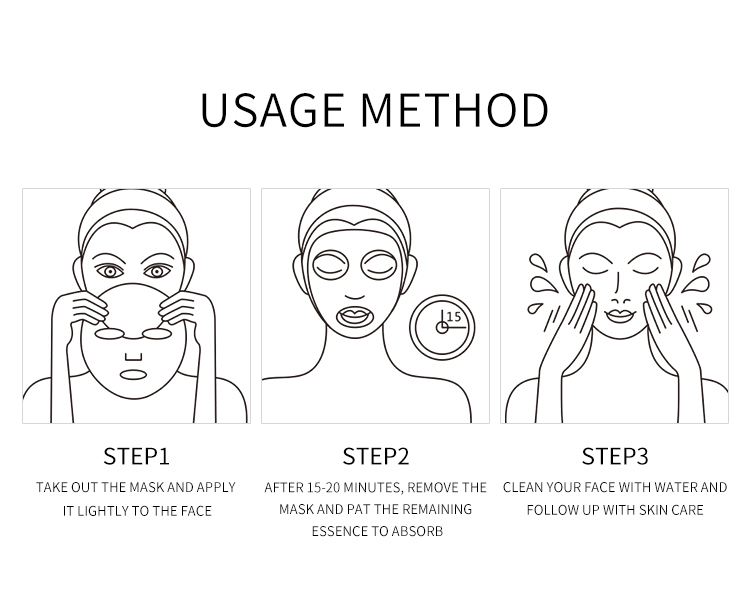 USAGE METHOD

15

STEP1
TAKE OUT THE MASK AND APPLY IT LIGHTLY TO THE FACE

STEP2
AFTER 15-20 MINUTES, REMOVE THE MASK AND PAT THE REMAINING ESSENCE TO ABSORB

STEP3
CLEAN YOUR FACE WITH WATER AND FOLLOW UP WITH SKIN CARE