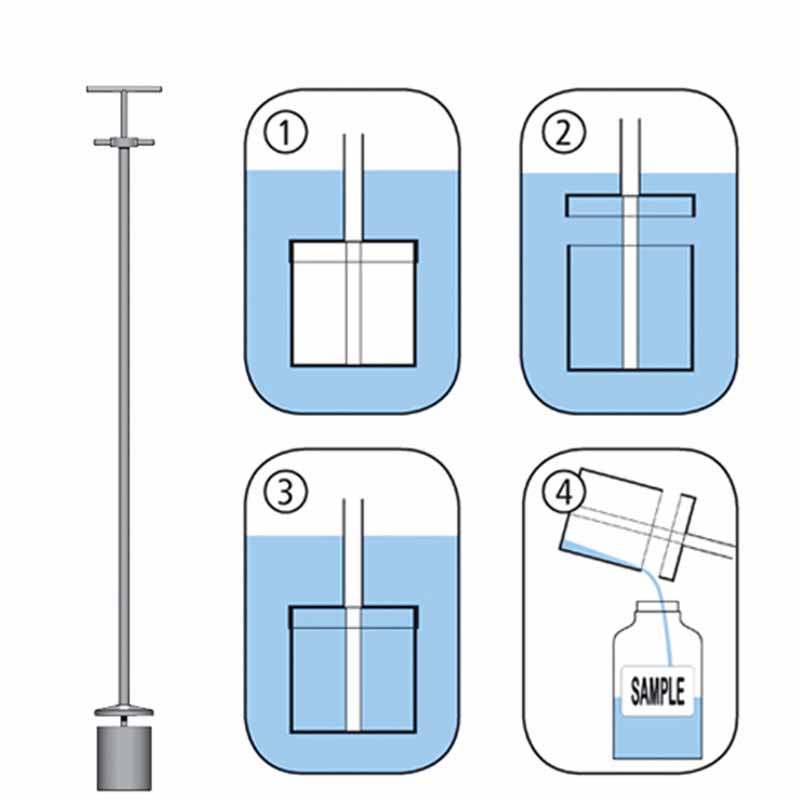 1

2

3

4

SAMPLE