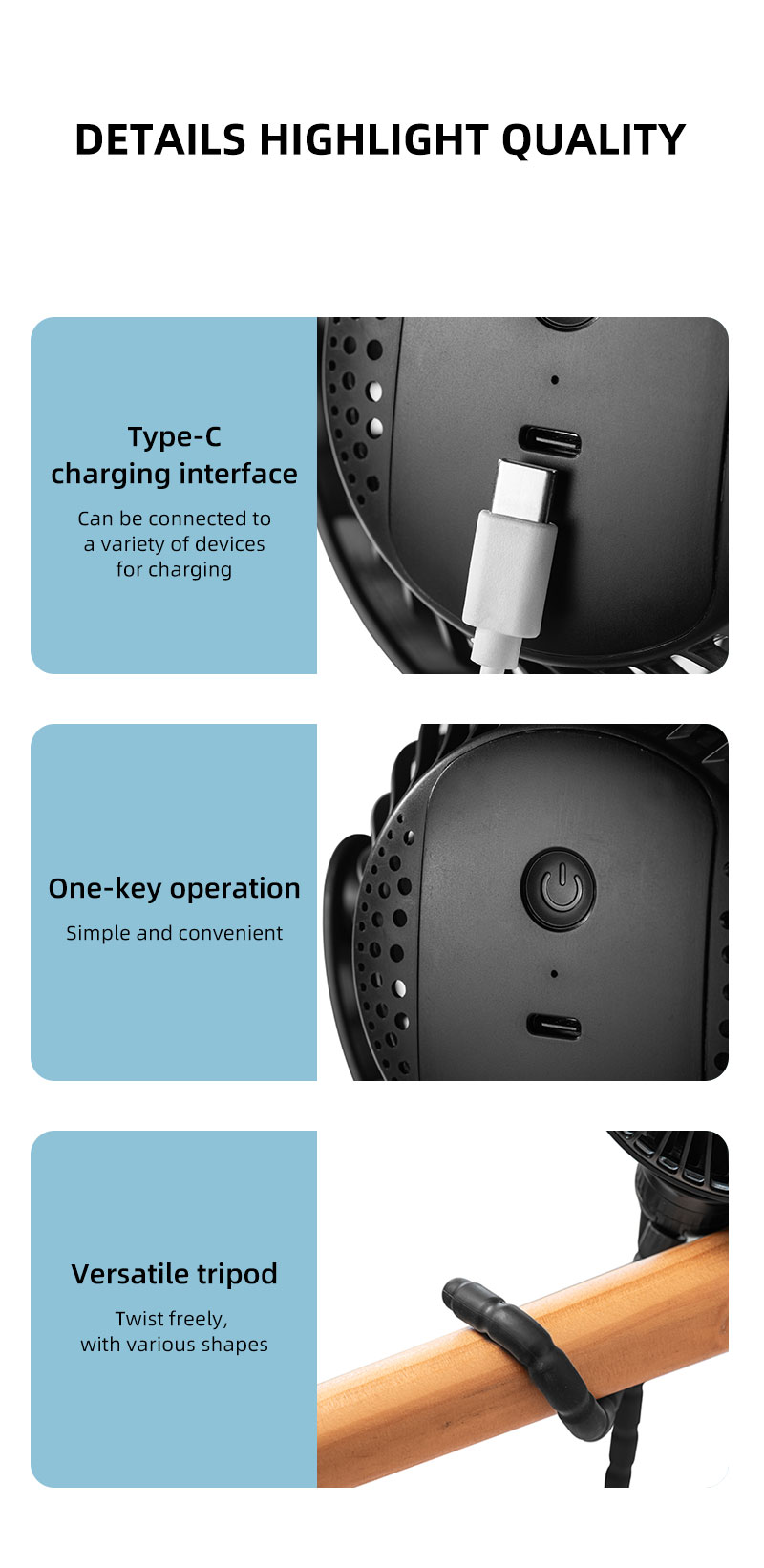 DETAILS HIGHLIGHT QUALITY

Type-C
charging interface

Can be connected to a variety of devices for charging

One-key operation

Simple and convenient

Versatile tripod

Twist freely, with various shapes