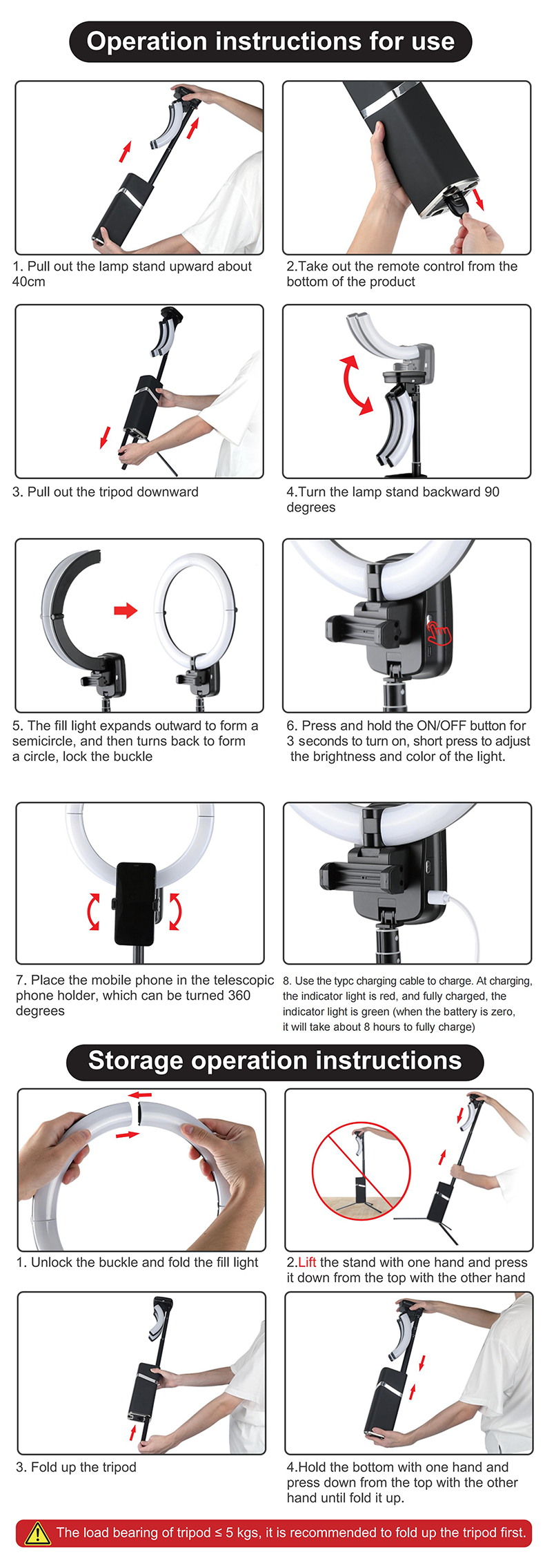 Operation instructions for use

1. Pull out the lamp stand upward about 40cm

2.Take out the remote control from the bottom of the product

3. Pull out the tripod downward

4.Turn the lamp stand backward 90 degrees

5. The fill light expands outward to form a semicircle, and then turns back to form a circle, lock the buckle

6. Press and hold the ON/OFF button for 3 seconds to turn on, short press to adjust the brightness and color of the light.

7. Place the mobile phone in the telescopic phone holder, which can be turned 360 degrees

8. Use the typc charging cable to charge. At charging, the indicator light is red, and fully charged, the indicator light is green (when the battery is zero, it will take about 8 hours to fully charge)

Storage operation instructions

1. Unlock the buckle and fold the fill light

2.Lift the stand with one hand and press it down from the top with the other hand

3. Fold up the tripod

4.Hold the bottom with one hand and press down from the top with the other hand until fold it up.

The load bearing of tripod ≤ 5 kgs, it is recommended to fold up the tripod first.