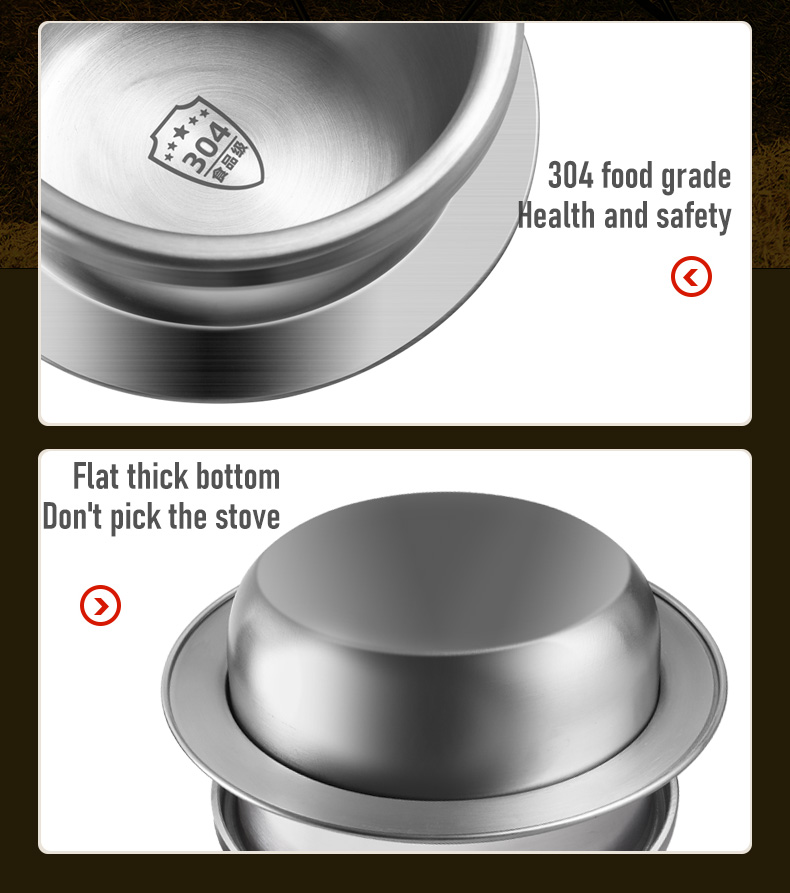 304
食品级

304 food grade
Health and safety

Flat thick bottom
Don't pick the stove