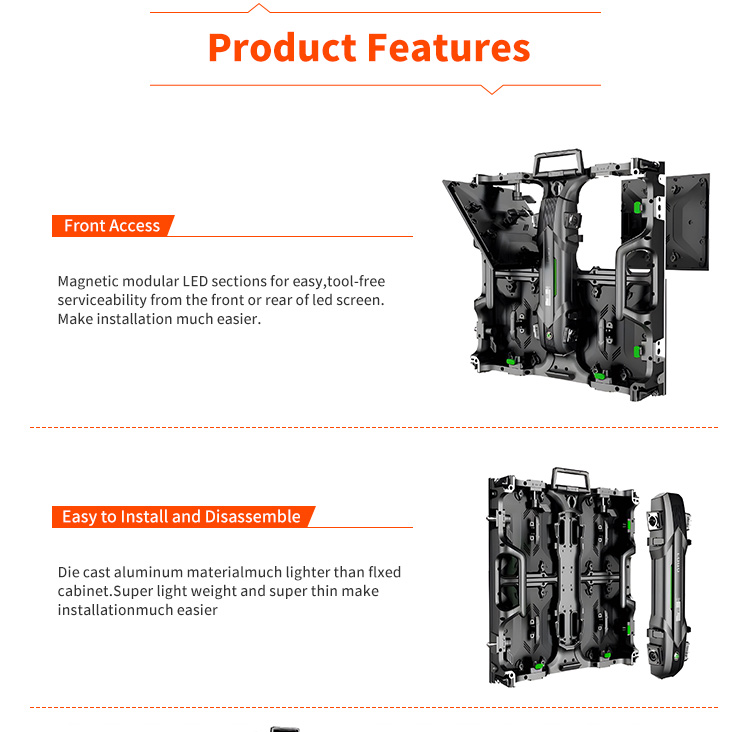 Product Features

Front Access

Magnetic modular LED sections for easy,tool-free serviceability from the front or rear of led screen. Make installation much easier.

Easy to Install and Disassemble

Die cast aluminum materialmuch lighter than flxed cabinet.Super light weight and super thin make installationmuch easier