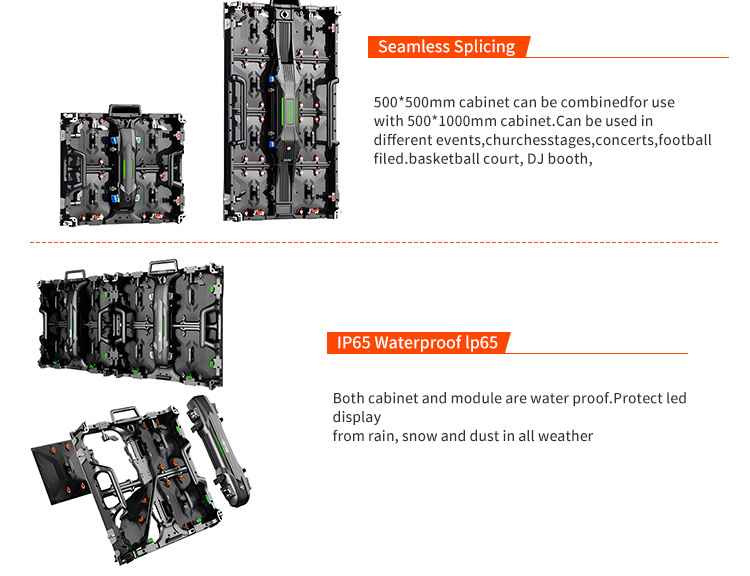 Seamless Splicing

500*500mm cabinet can be combinedfor use with 500*1000mm cabinet.Can be used in different events,churchesstages,concerts,football filed.basketball court, DJ booth,

IP65 Waterproof lp65

Both cabinet and module are water proof.Protect led display
from rain, snow and dust in all weather