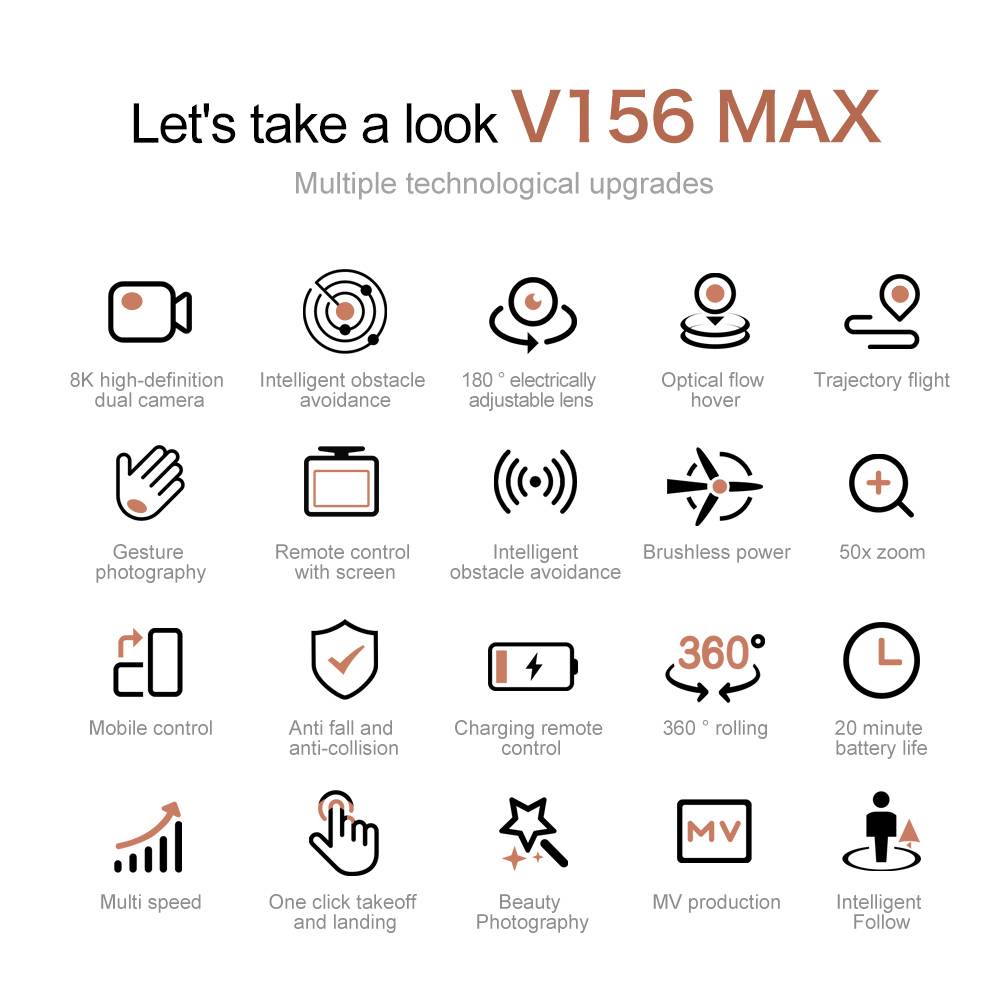 Let's take a look V156 MAX

Multiple technological upgrades

8K high-definition dual camera

Intelligent obstacle avoidance

180 ° electrically adjustable lens

Optical flow hover

Trajectory flight

Gesture photography

Remote control with screen

Intelligent obstacle avoidance

Brushless power

50x zoom

Mobile control

Anti fall and anti-collision

Charging remote control

360°

360 ° rolling

20 minute battery life

Multi speed

One click takeoff and landing

Beauty Photography

MV

MV production

Intelligent Follow