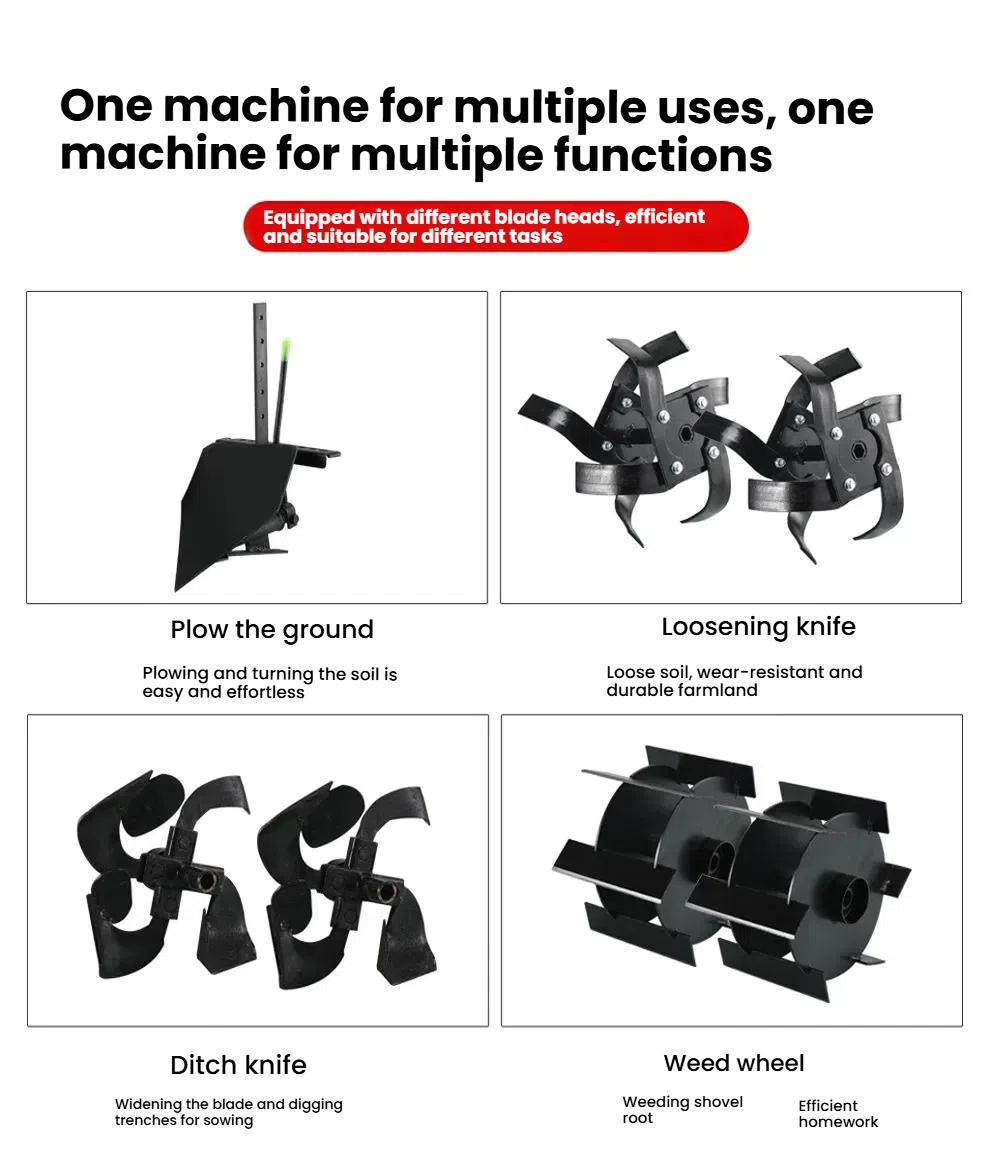 One machine for multiple uses, one machine for multiple functions

Equipped with different blade heads, efficient and suitable for different tasks

Plow the ground

Plowing and turning the soil is easy and effortless

Loosening knife

Loose soil, wear-resistant and durable farmland

Ditch knife

Widening the blade and digging trenches for sowing

Weed wheel

Weeding shovel root

Efficient homework