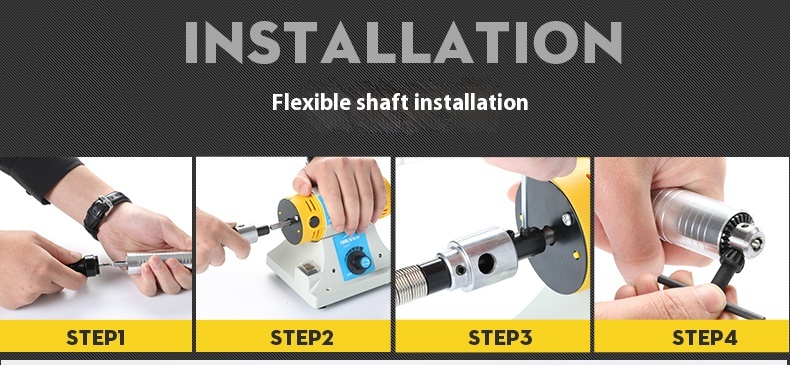 INSTALLATION

Flexible shaft installation

STEP1

STEP2

STEP3

STEP4