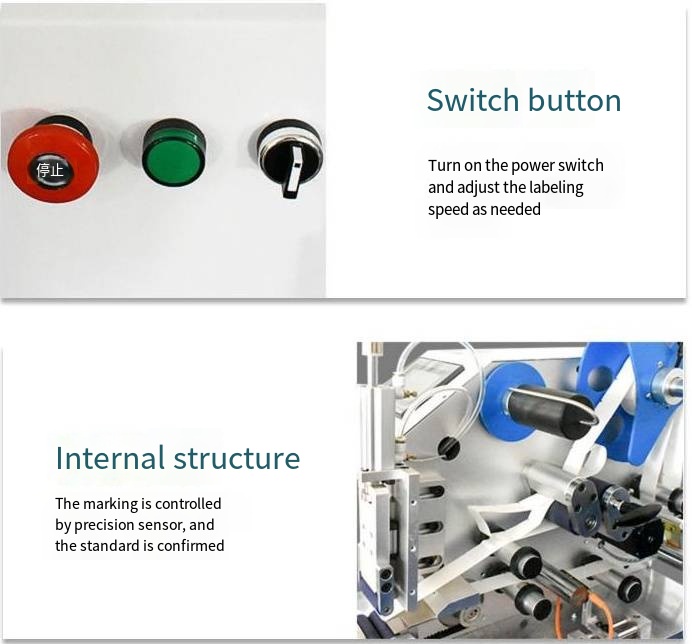 停止

Switch button

Turn on the power switch and adjust the labeling speed as needed

Internal structure

The marking is controlled by precision sensor, and the standard is confirmed