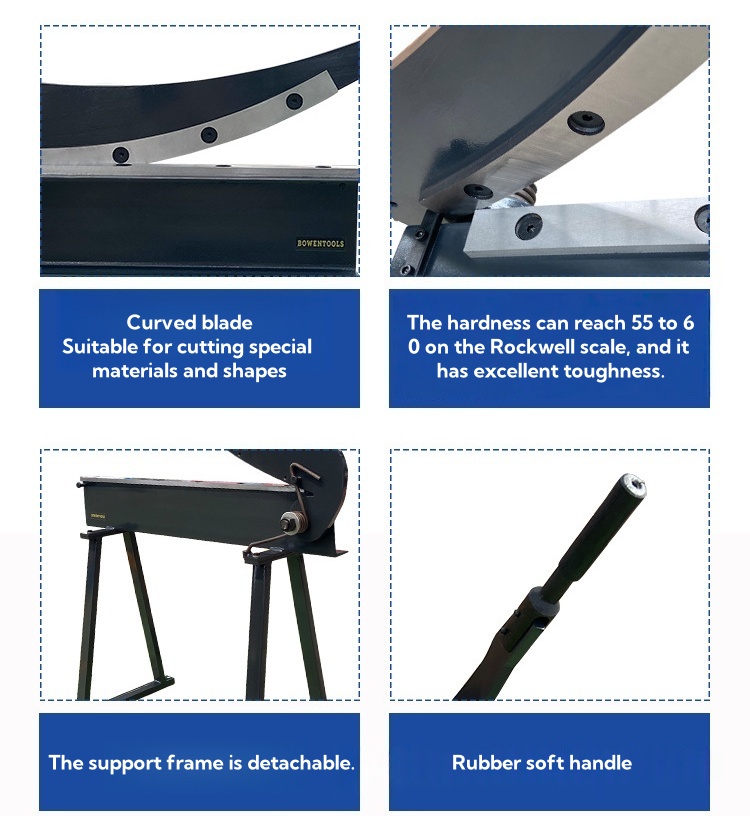 BOWENTOOLS

Curved blade
Suitable for cutting special materials and shapes

The hardness can reach 55 to 6 0 on the Rockwell scale, and it has excellent toughness.

The support frame is detachable.

Rubber soft handle