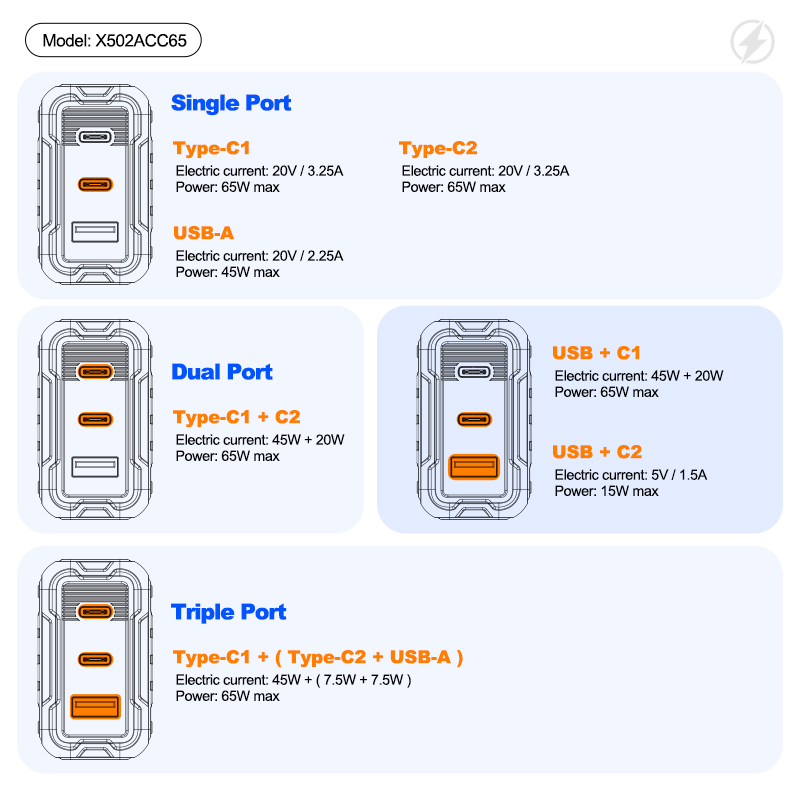 Model: X502ACC65

Single Port

Type-C1
Electric current: 20V / 3.25A
Power: 65W max

Type-C2
Electric current: 20V / 3.25A
Power: 65W max

USB-A
Electric current: 20V / 2.25A
Power: 45W max

Dual Port

Type-C1 + C2
Electric current: 45W + 20W
Power: 65W max

USB + C1
Electric current: 45W + 20W
Power: 65W max

USB + C2
Electric current: 5V / 1.5A
Power: 15W max

Triple Port

Type-C1 + ( Type-C2 + USB-A )
Electric current: 45W + ( 7.5W + 7.5W )
Power: 65W max