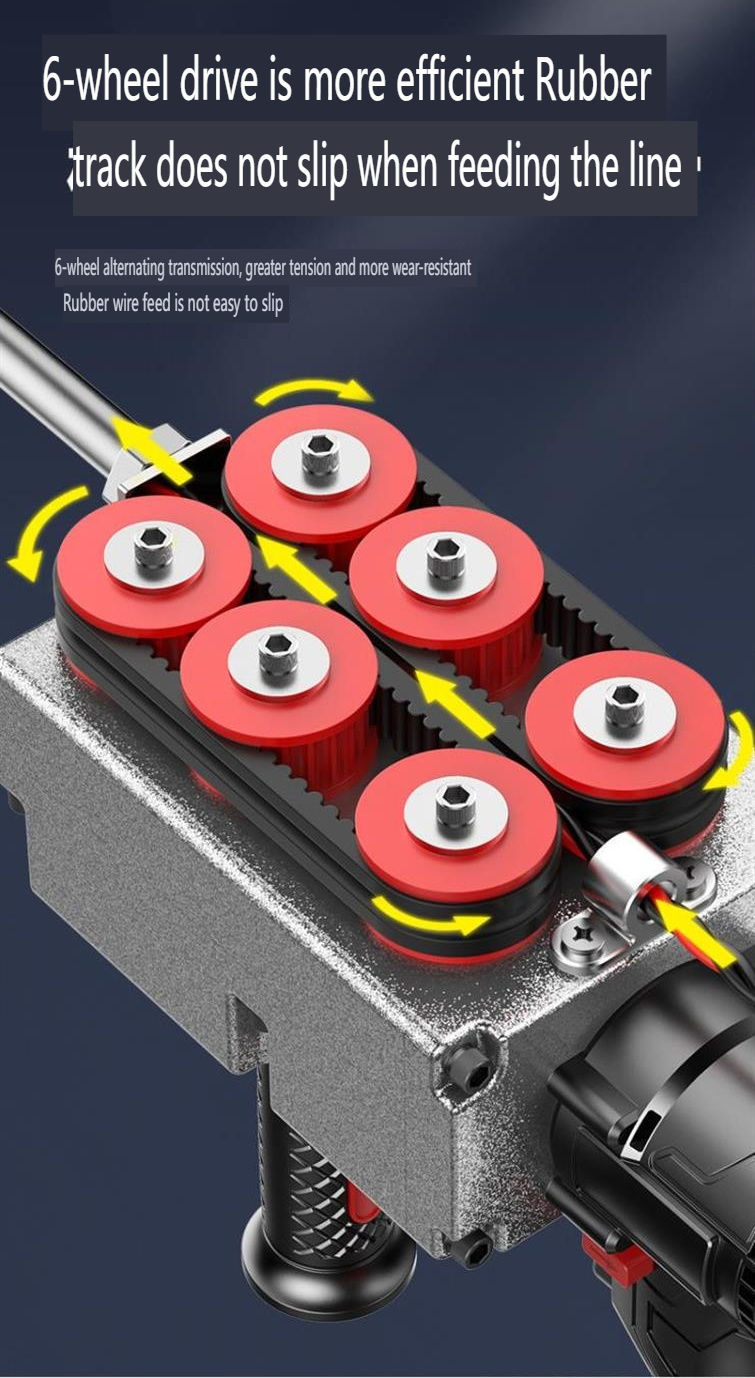 6-wheel drive is more efficient Rubber track does not slip when feeding the line

6-wheel alternating transmission, greater tension and more wear-resistant
Rubber wire feed is not easy to slip