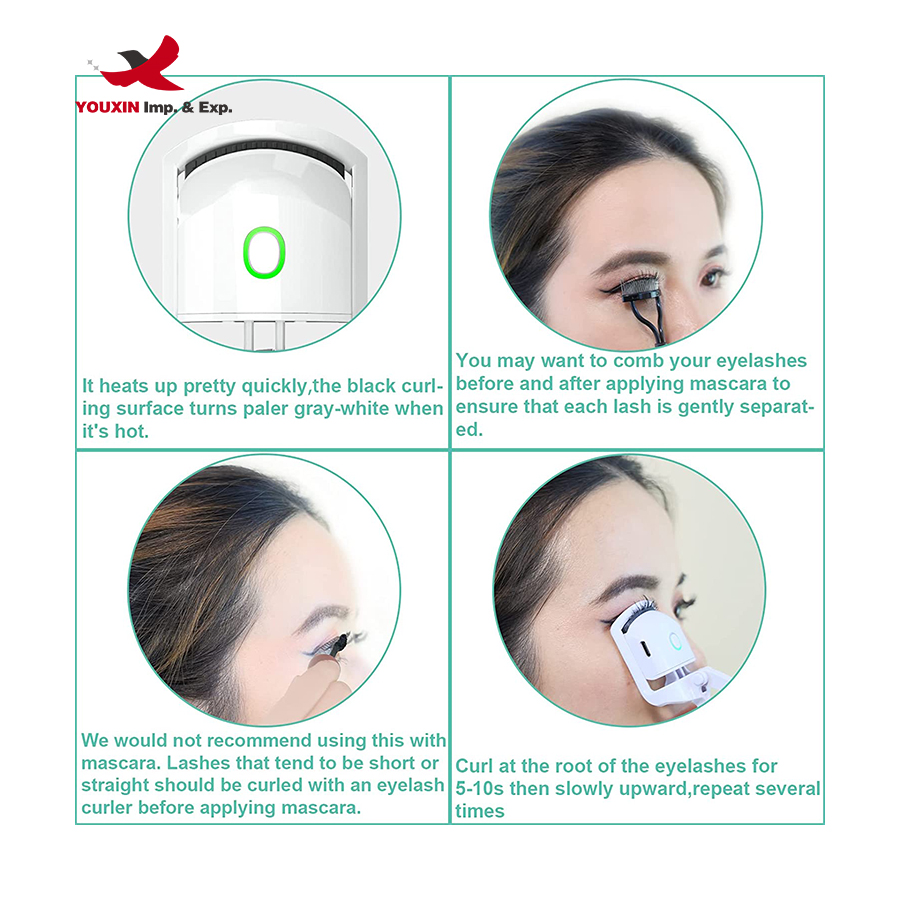 YOUXIN Imp. & Exp.

It heats up pretty quickly,the black curling surface turns paler gray-white when it's hot.

You may want to comb your eyelashes before and after applying mascara to ensure that each lash is gently separated.

We would not recommend using this with mascara. Lashes that tend to be short or straight should be curled with an eyelash curler before applying mascara.

Curl at the root of the eyelashes for 5-10s then slowly upward,repeat several times