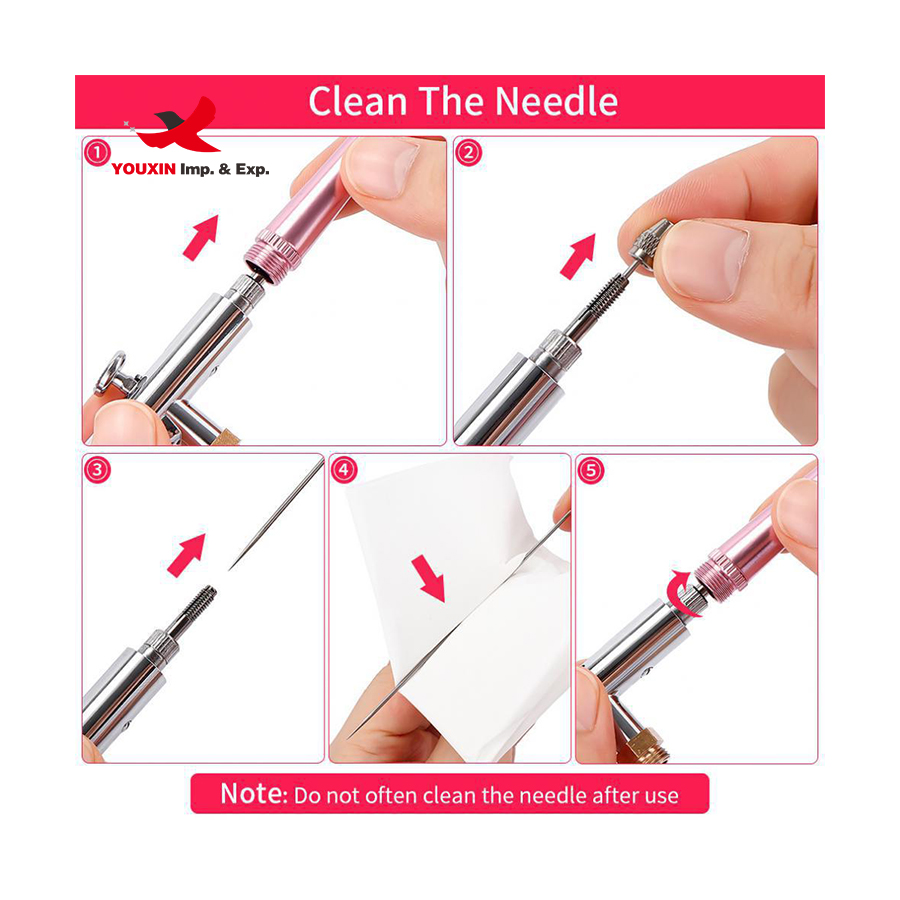 Clean The Needle

YOUXIN Imp. & Exp.

1

2

3

4

5

Note: Do not often clean the needle after use