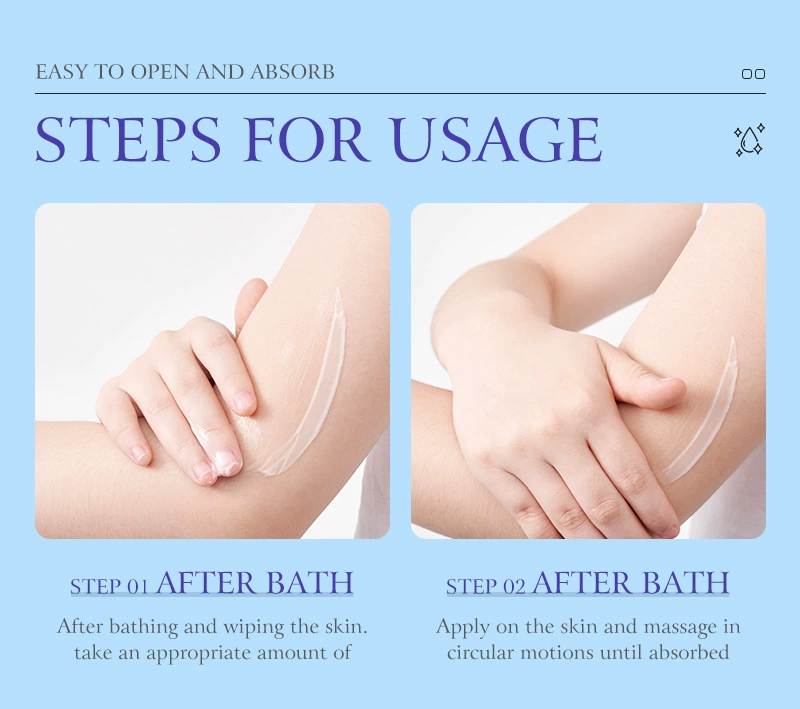 EASY TO OPEN AND ABSORB

STEPS FOR USAGE

STEP 01 AFTER BATH

After bathing and wiping the skin. take an appropriate amount of

STEP 02 AFTER BATH

Apply on the skin and massage in circular motions until absorbed