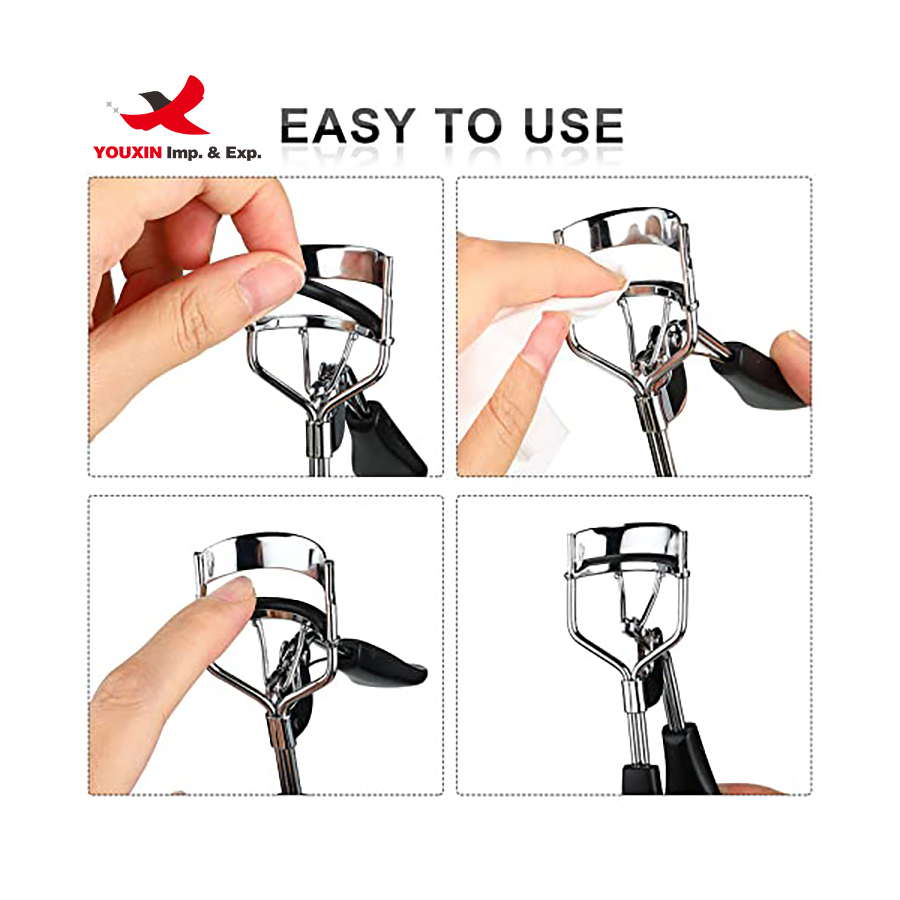 YOUXIN Imp. & Exp.

EASY TO USE