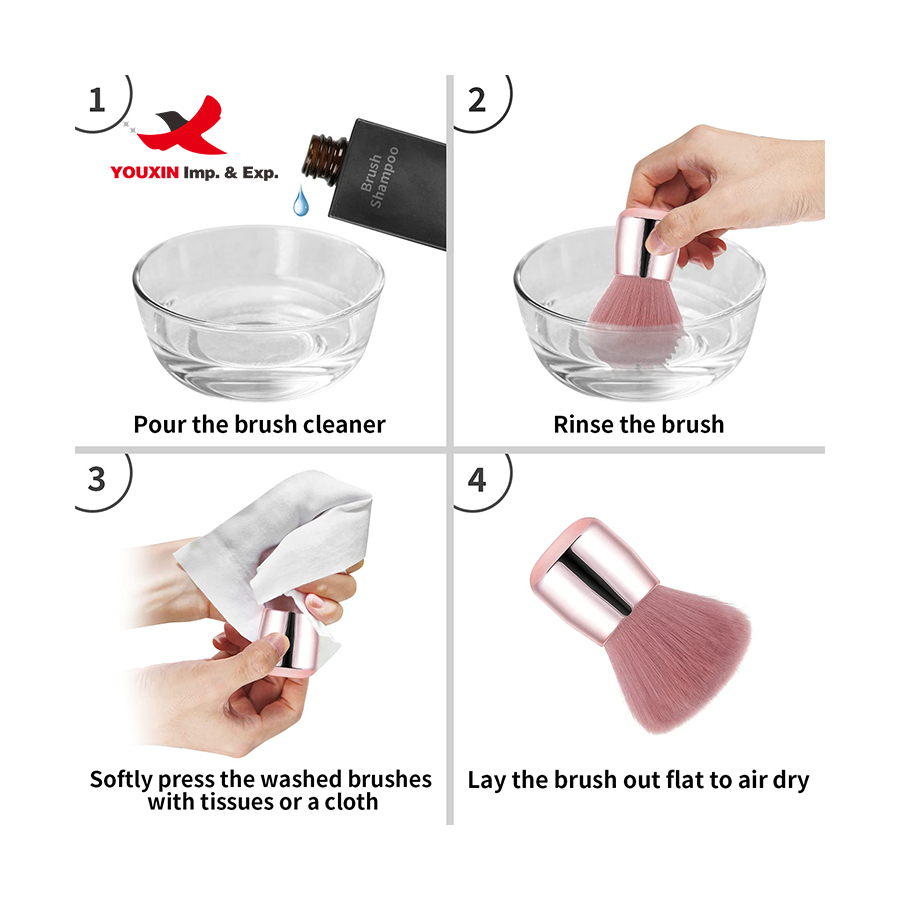 1

YOUXIN Imp. & Exp.

Brush Shampoo

Pour the brush cleaner

2

Rinse the brush

3

Softly press the washed brushes with tissues or a cloth

4

Lay the brush out flat to air dry