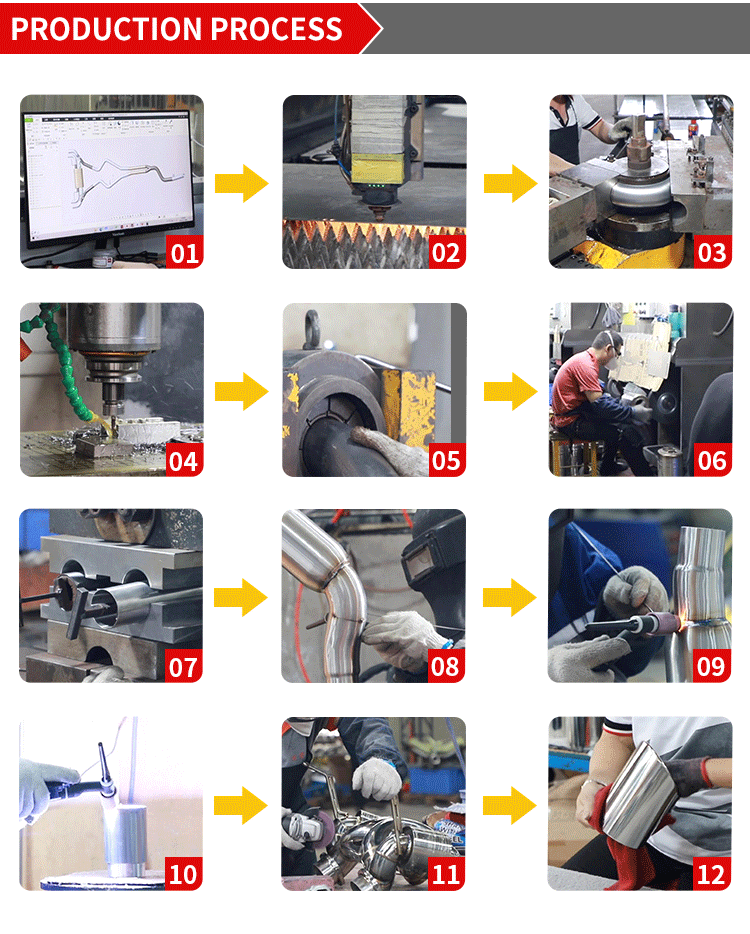 PRODUCTION PROCESS

01

02

03

04

05

06

07

08

09

10

11

12