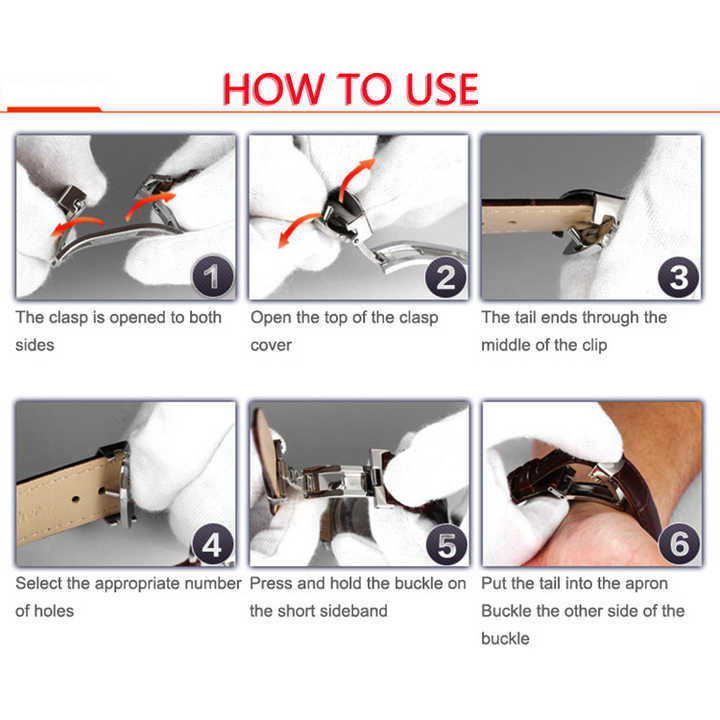 HOW TO USE

1
The clasp is opened to both sides

2
Open the top of the clasp cover

3
The tail ends through the middle of the clip

4
Select the appropriate number of holes

5
Press and hold the buckle on the short sideband

6
Put the tail into the apron Buckle the other side of the buckle