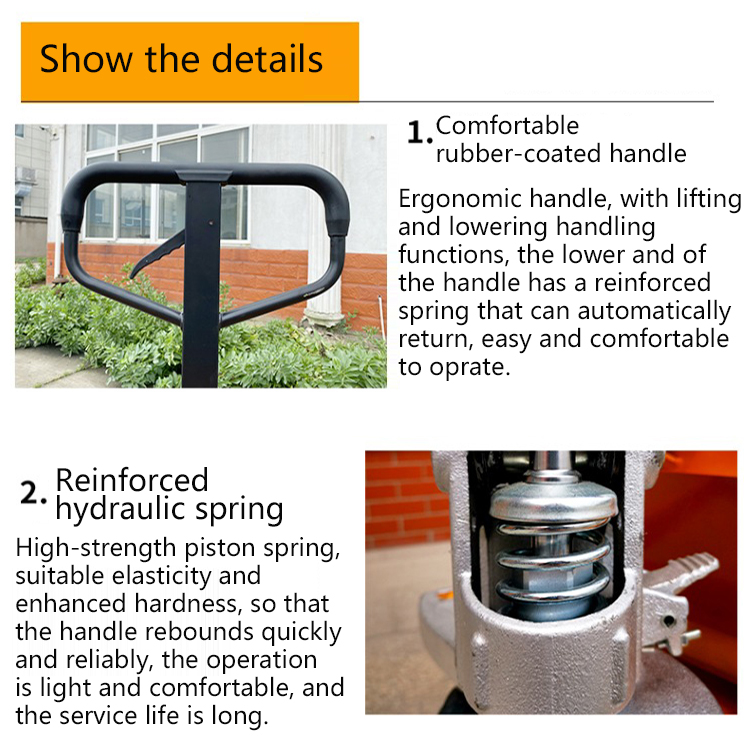 Show the details

1. Comfortable rubber-coated handle

Ergonomic handle, with lifting and lowering handling functions, the lower and of the handle has a reinforced spring that can automatically return, easy and comfortable to oprate.

2. Reinforced hydraulic spring

High-strength piston spring, suitable elasticity and enhanced hardness, so that the handle rebounds quickly and reliably, the operation is light and comfortable, and the service life is long.