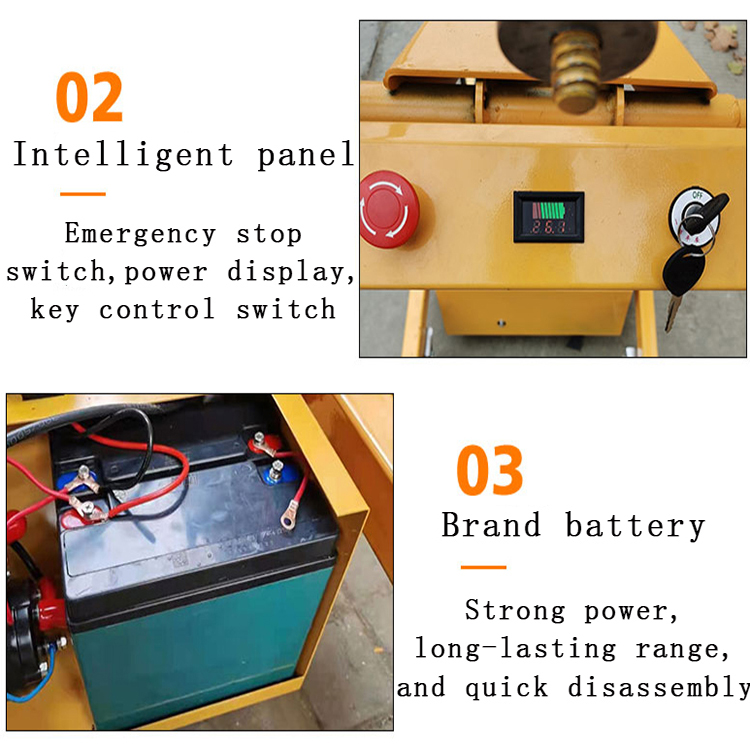 02

Intelligent panel

Emergency stop switch,power display, key control switch

OFF

03

Brand battery

Strong power, long-lasting range, and quick disassembly