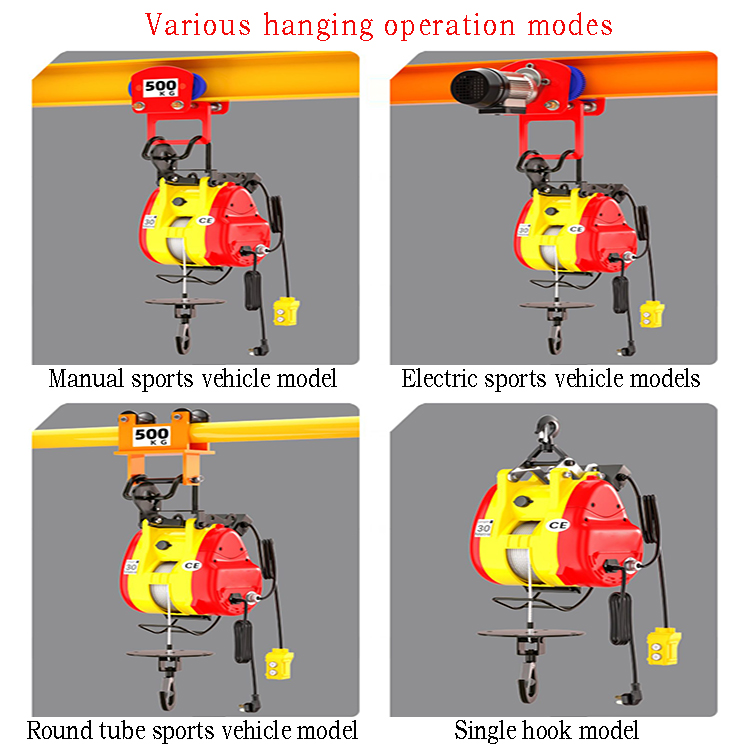 Various hanging operation modes

500 KG

30

CE

Manual sports vehicle model

30

CE

Electric sports vehicle models

500 KG

30

CE

Round tube sports vehicle model

30

CE

Single hook model