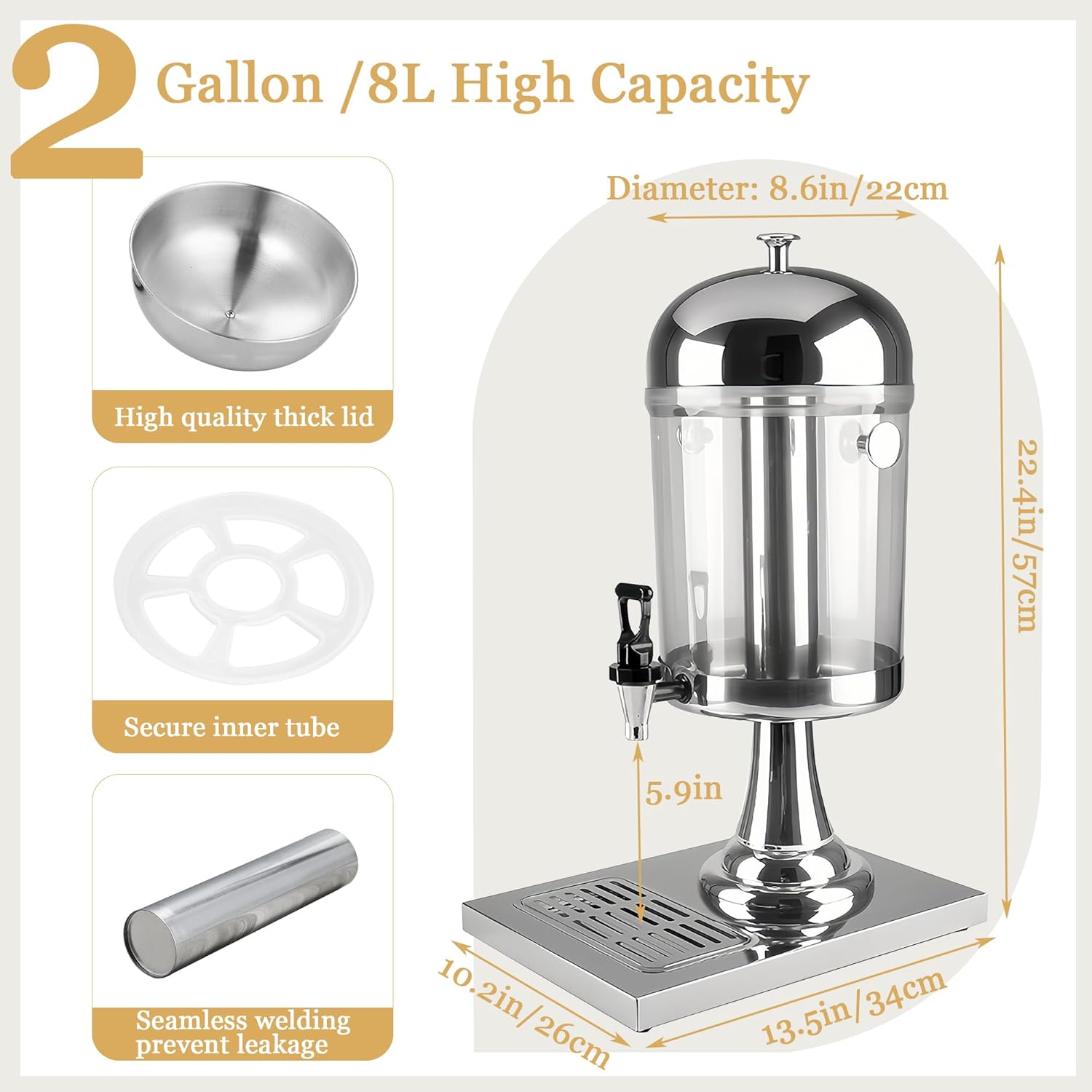 2 Gallon /8L High Capacity

High quality thick lid

Secure inner tube

Seamless welding prevent leakage

Diameter: 8.6in/22cm

22.4in/57cm

5.9in

10.2in/26cm

13.5in/34cm