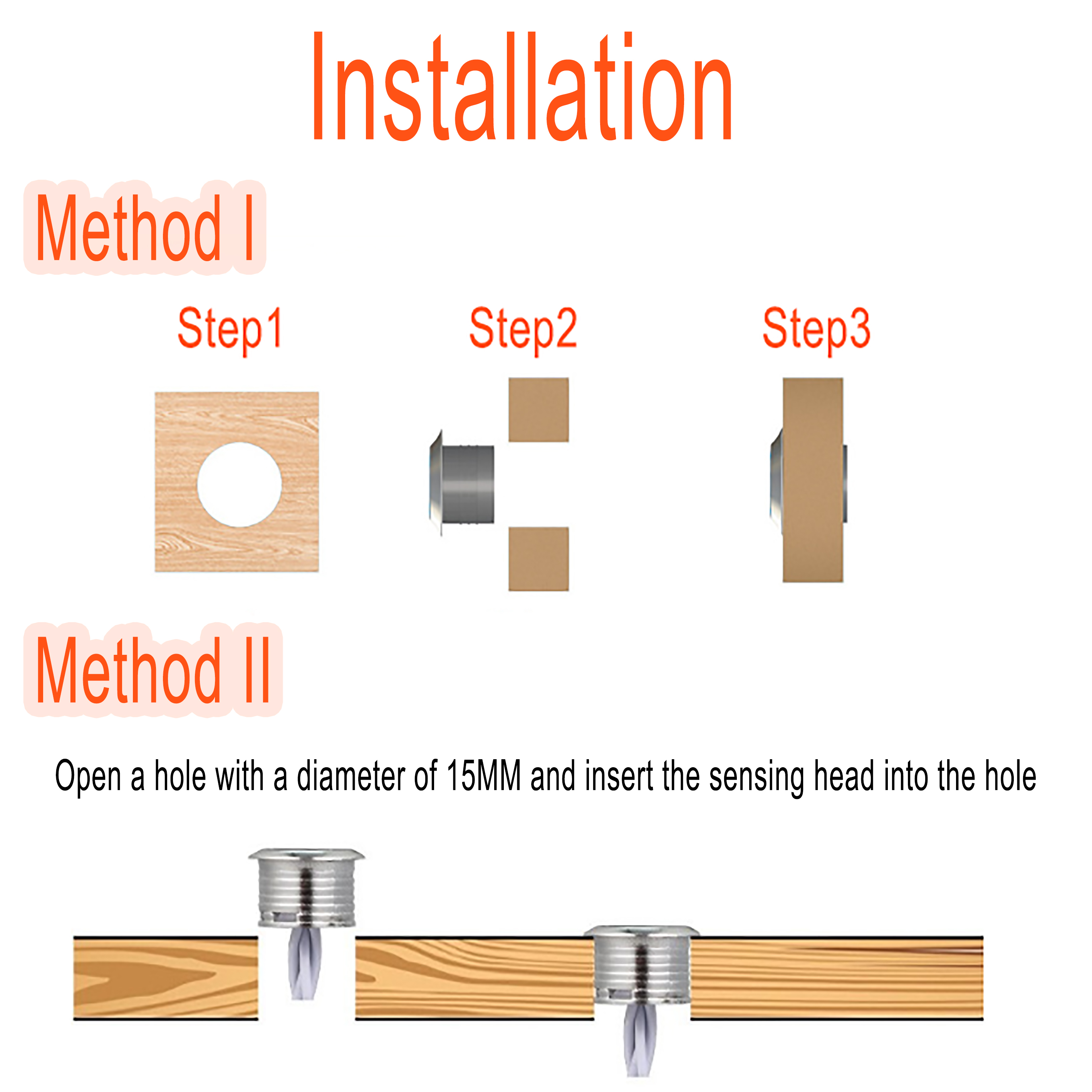 Installation

Method I

Step1

Step2

Step3

Method II

Open a hole with a diameter of 15MM and insert the sensing head into the hole