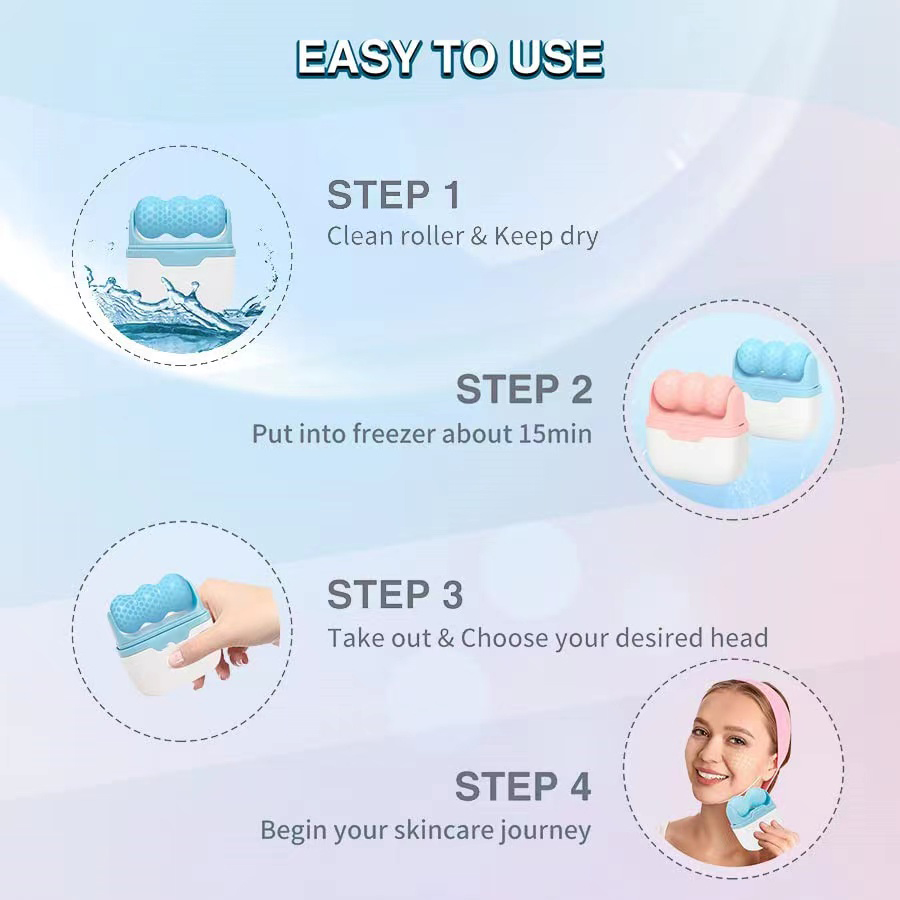 EASY TO USE

STEP 1
Clean roller & Keep dry

STEP 2
Put into freezer about 15min

STEP 3
Take out & Choose your desired head

STEP 4
Begin your skincare journey