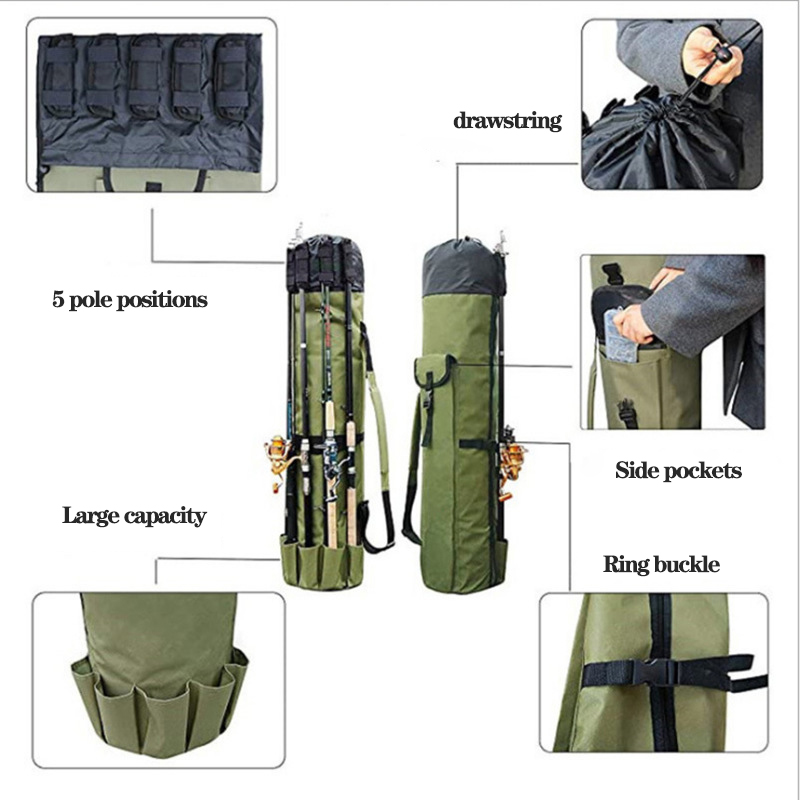 drawstring

5 pole positions

Side pockets

Large capacity

Ring buckle