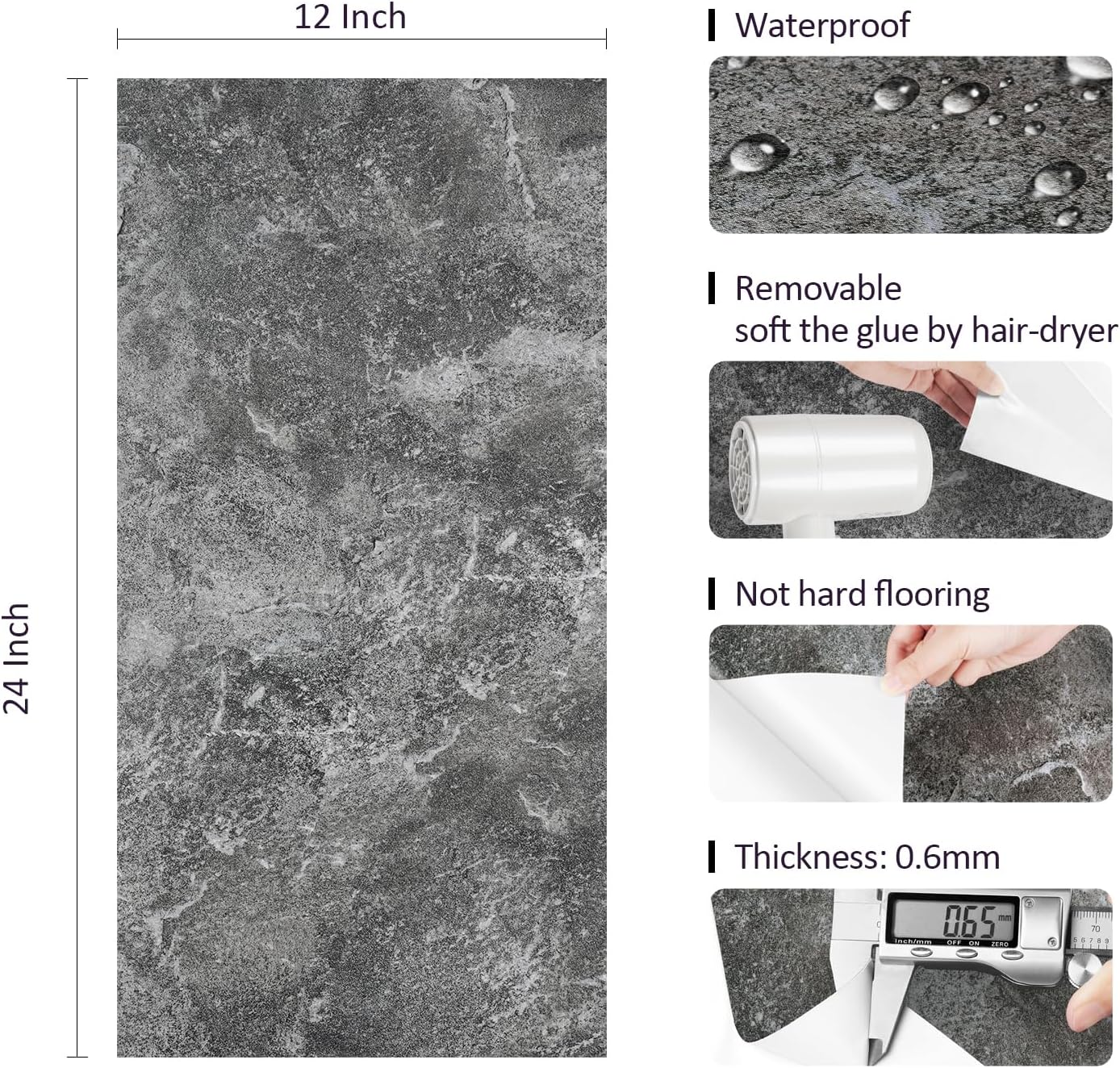 12 Inch

24 Inch

Waterproof

Removable
soft the glue by hair-dryer

Not hard flooring

Thickness: 0.6mm

0.65 mm
Inch/mm OFF ON ZERO
70