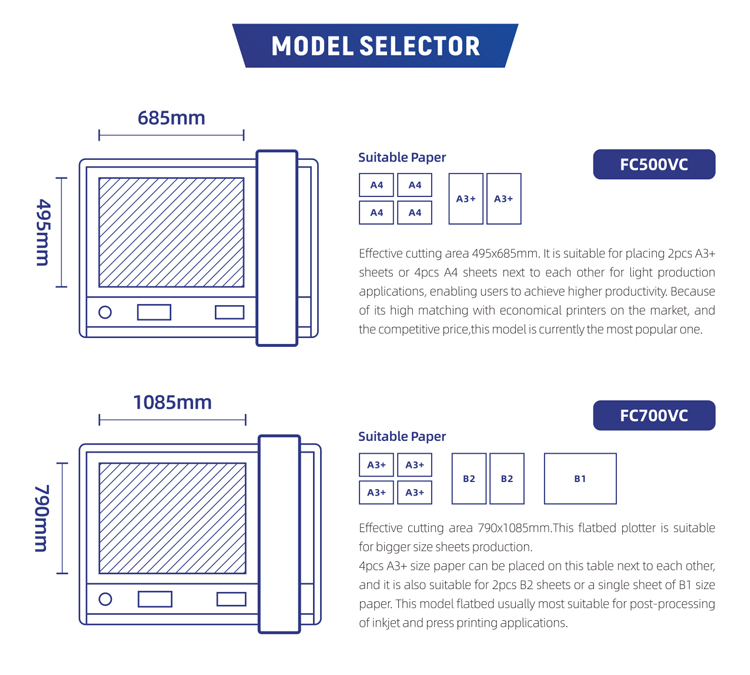 MODEL SELECTOR

685mm

495mm

Suitable Paper

FC500VC

A4 A4
A4 A4

A3+ A3+

Effective cutting area 495x685mm. It is suitable for placing 2pcs A3+ sheets or 4pcs A4 sheets next to each other for light production applications, enabling users to achieve higher productivity. Because of its high matching with economical printers on the market, and the competitive price,this model is currently the most popular one.

1085mm

790mm

FC700VC

Suitable Paper

A3+ A3+
A3+ A3+

B2 B2

B1

Effective cutting area 790x1085mm.This flatbed plotter is suitable for bigger size sheets production.
4pcs A3+ size paper can be placed on this table next to each other, and it is also suitable for 2pcs B2 sheets or a single sheet of B1 size paper. This model flatbed usually most suitable for post-processing of inkjet and press printing applications.