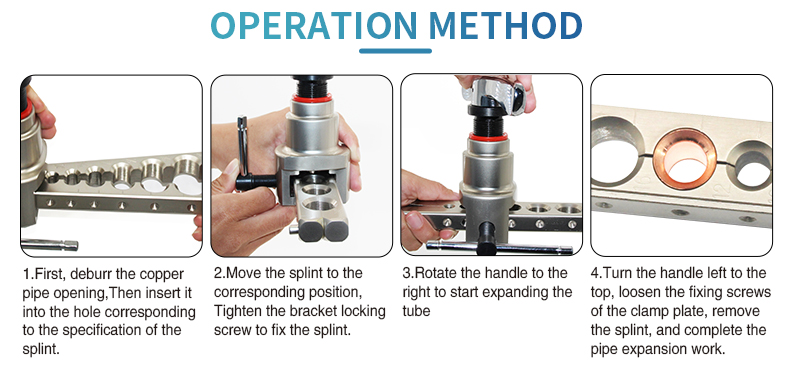 OPERATION METHOD

1.First, deburr the copper pipe opening,Then insert it into the hole corresponding to the specification of the splint.

2.Move the splint to the corresponding position, Tighten the bracket locking screw to fix the splint.

3.Rotate the handle to the right to start expanding the tube

4.Turn the handle left to the top, loosen the fixing screws of the clamp plate, remove the splint, and complete the pipe expansion work.