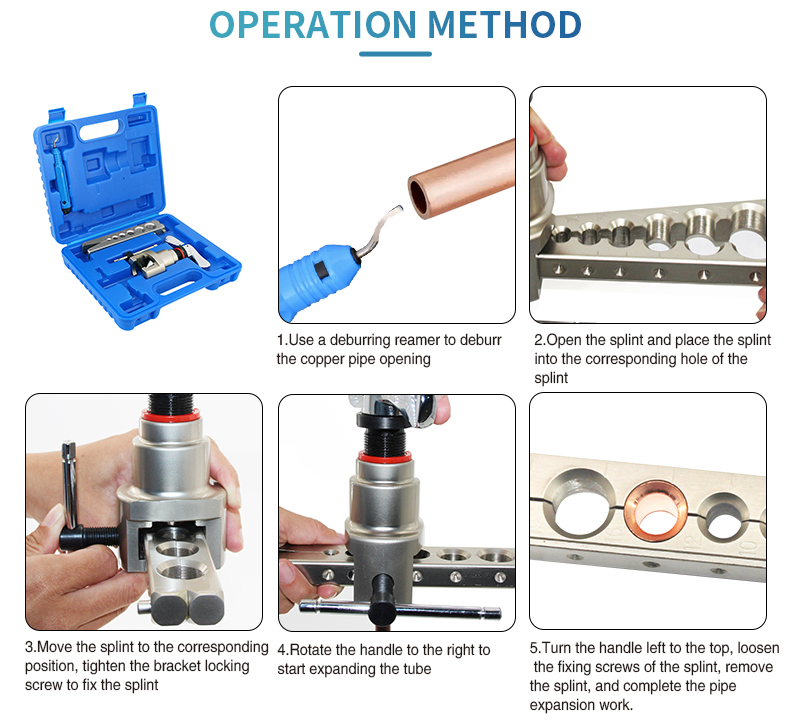 OPERATION METHOD

1.Use a deburring reamer to deburr the copper pipe opening

2.Open the splint and place the splint into the corresponding hole of the splint

3.Move the splint to the corresponding position, tighten the bracket locking screw to fix the splint

4.Rotate the handle to the right to start expanding the tube

5.Turn the handle left to the top, loosen the fixing screws of the splint, remove the splint, and complete the pipe expansion work.