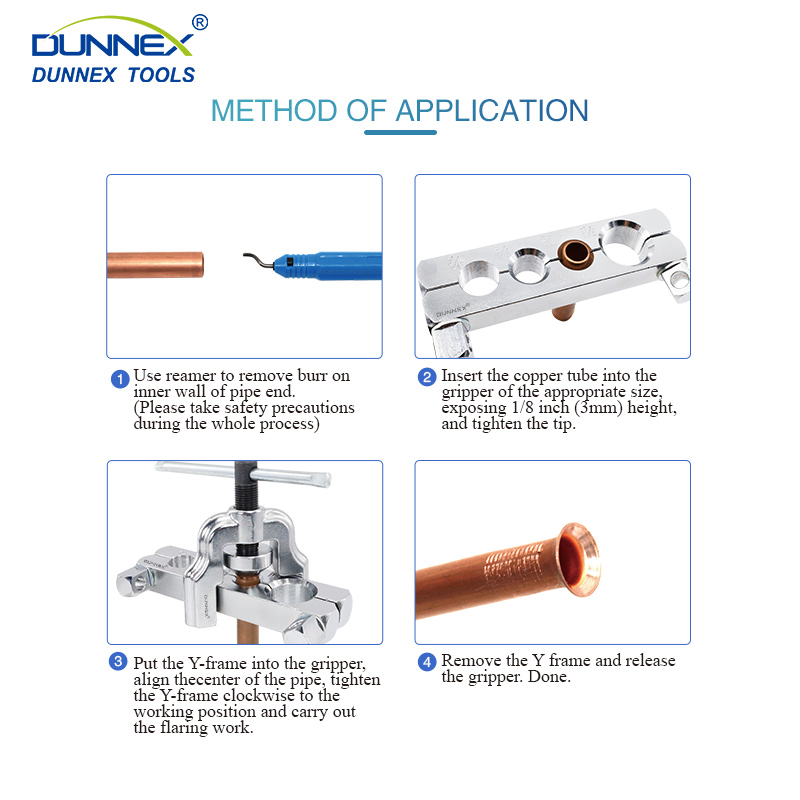 DUNNEX®
DUNNEX TOOLS

METHOD OF APPLICATION

DUNNEX®

1 Use reamer to remove burr on inner wall of pipe end. (Please take safety precautions during the whole process)

2 Insert the copper tube into the gripper of the appropriate size, exposing 1/8 inch (3mm) height, and tighten the tip.

DUNNEX
DUNNEX

3 Put the Y-frame into the gripper, align thecenter of the pipe, tighten the Y-frame clockwise to the working position and carry out the flaring work.

4 Remove the Y frame and release the gripper. Done.