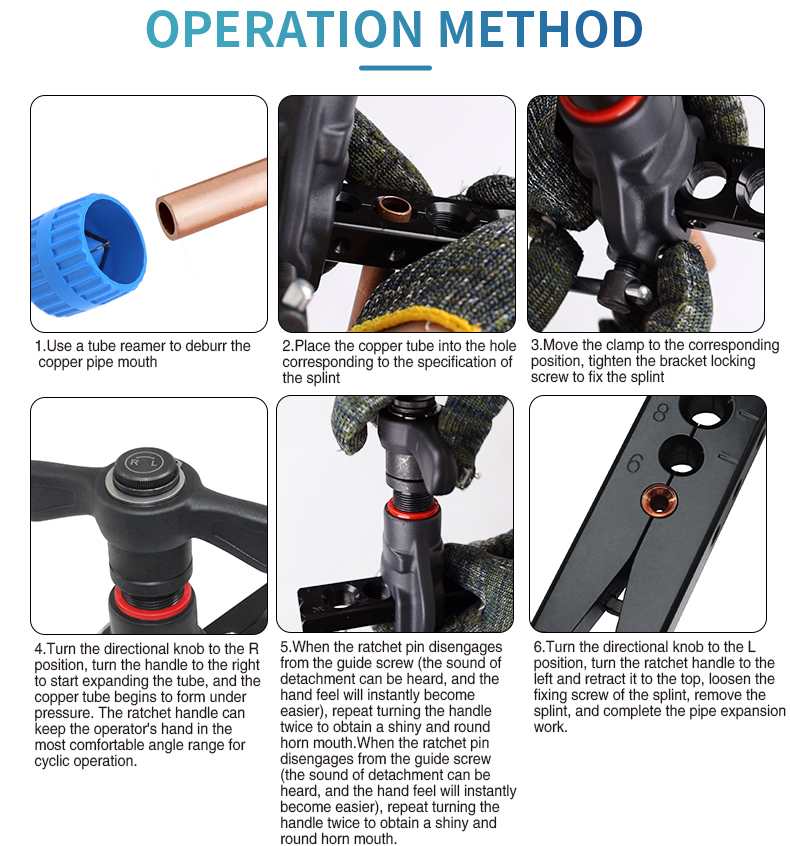 OPERATION METHOD

1.Use a tube reamer to deburr the copper pipe mouth

2.Place the copper tube into the hole corresponding to the specification of the splint

3.Move the clamp to the corresponding position, tighten the bracket locking screw to fix the splint

R L

8

6

4.Turn the directional knob to the R position, turn the handle to the right to start expanding the tube, and the copper tube begins to form under pressure. The ratchet handle can keep the operator's hand in the most comfortable angle range for cyclic operation.

5.When the ratchet pin disengages from the guide screw (the sound of detachment can be heard, and the hand feel will instantly become easier), repeat turning the handle twice to obtain a shiny and round horn mouth.When the ratchet pin disengages from the guide screw (the sound of detachment can be heard, and the hand feel will instantly become easier), repeat turning the handle twice to obtain a shiny and round horn mouth.

6.Turn the directional knob to the L position, turn the ratchet handle to the left and retract it to the top, loosen the fixing screw of the splint, remove the splint, and complete the pipe expansion work.