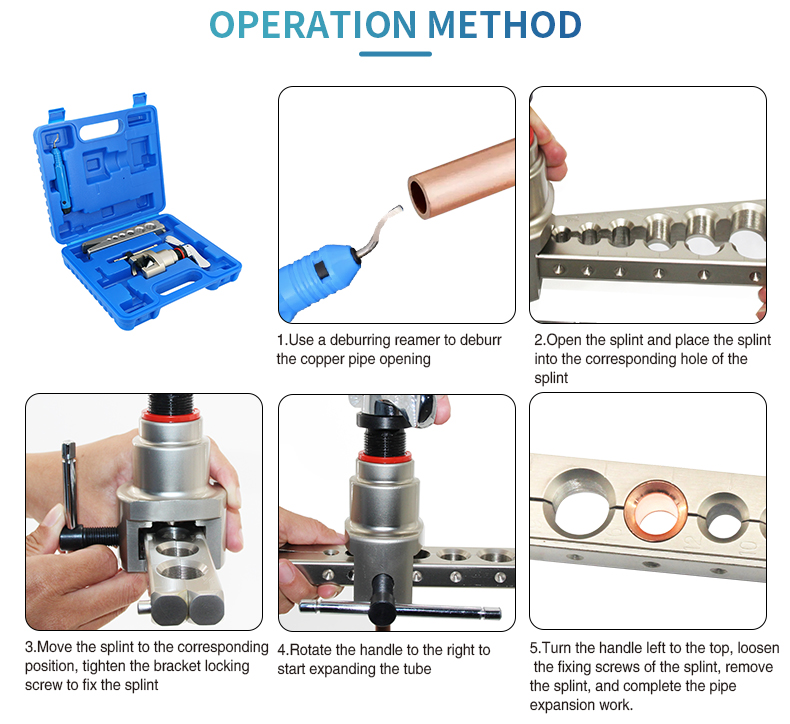 OPERATION METHOD

1.Use a deburring reamer to deburr the copper pipe opening

2.Open the splint and place the splint into the corresponding hole of the splint

3.Move the splint to the corresponding position, tighten the bracket locking screw to fix the splint

4.Rotate the handle to the right to start expanding the tube

5.Turn the handle left to the top, loosen the fixing screws of the splint, remove the splint, and complete the pipe expansion work.