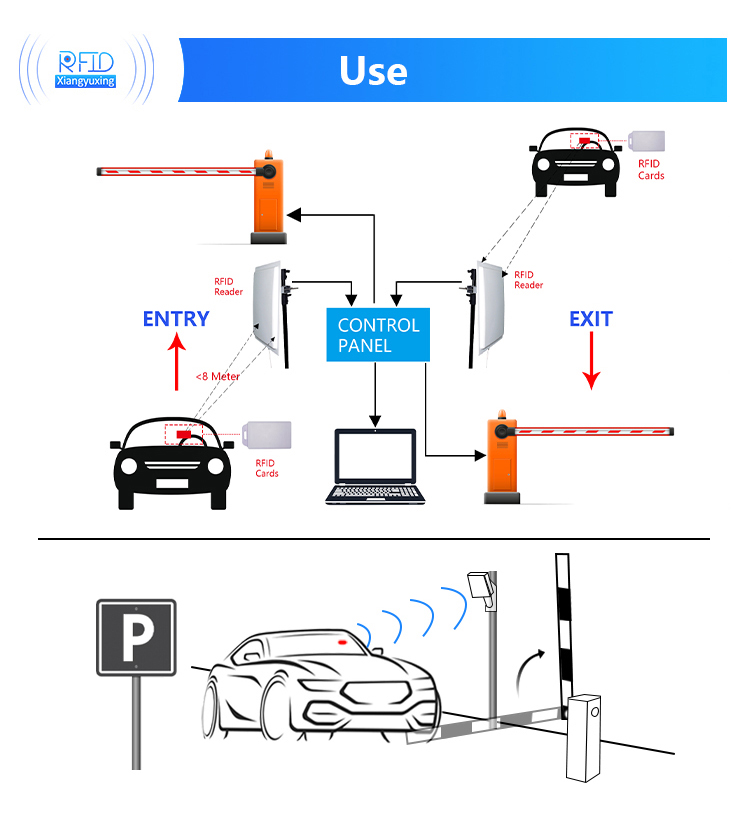 RFID
Xiangyuxing

Use

RFID Cards

RFID Reader

RFID Reader

ENTRY

CONTROL PANEL

EXIT

<8 Meter

RFID Cards

P