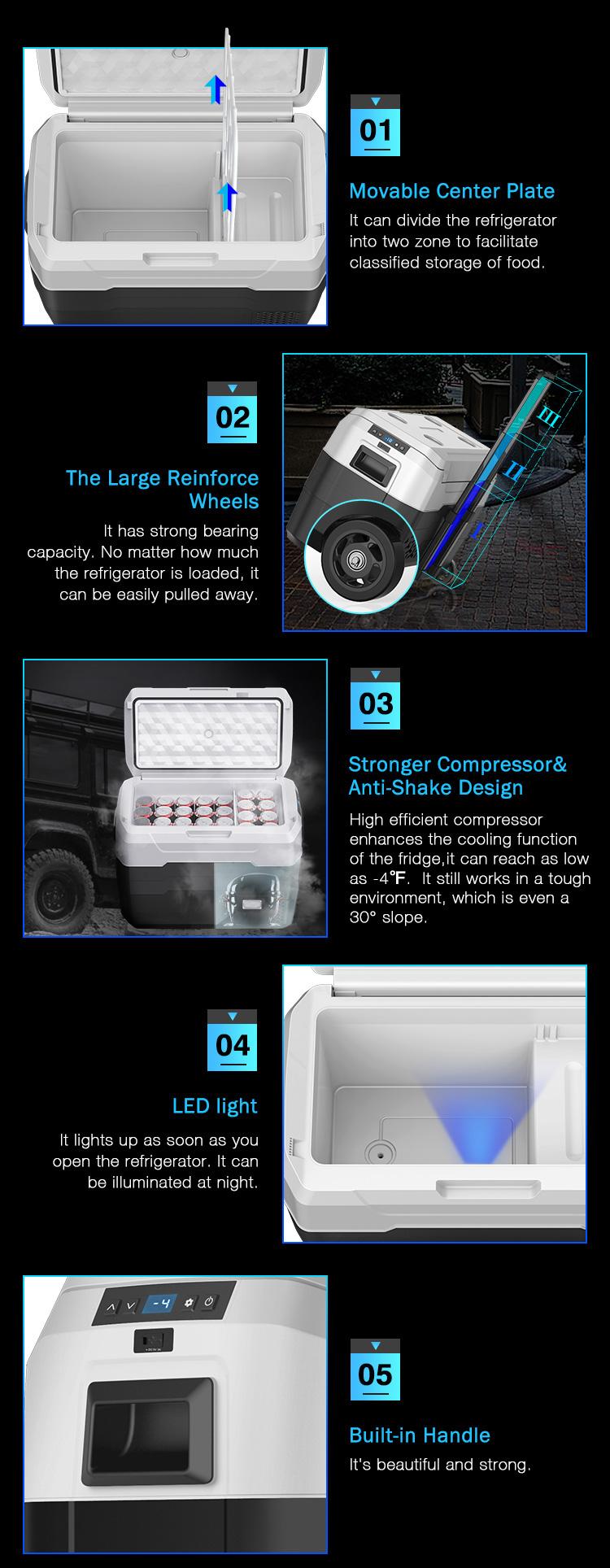 01

Movable Center Plate

It can divide the refrigerator into two zone to facilitate classified storage of food.

02

The Large Reinforce Wheels

It has strong bearing capacity. No matter how much the refrigerator is loaded, it can be easily pulled away.

III

II

I

03

Stronger Compressor& Anti-Shake Design

High efficient compressor enhances the cooling function of the fridge,it can reach as low as -4℉. It still works in a tough environment, which is even a 30° slope.

04

LED light

It lights up as soon as you open the refrigerator. It can be illuminated at night.

-4

05

Built-in Handle

It's beautiful and strong.