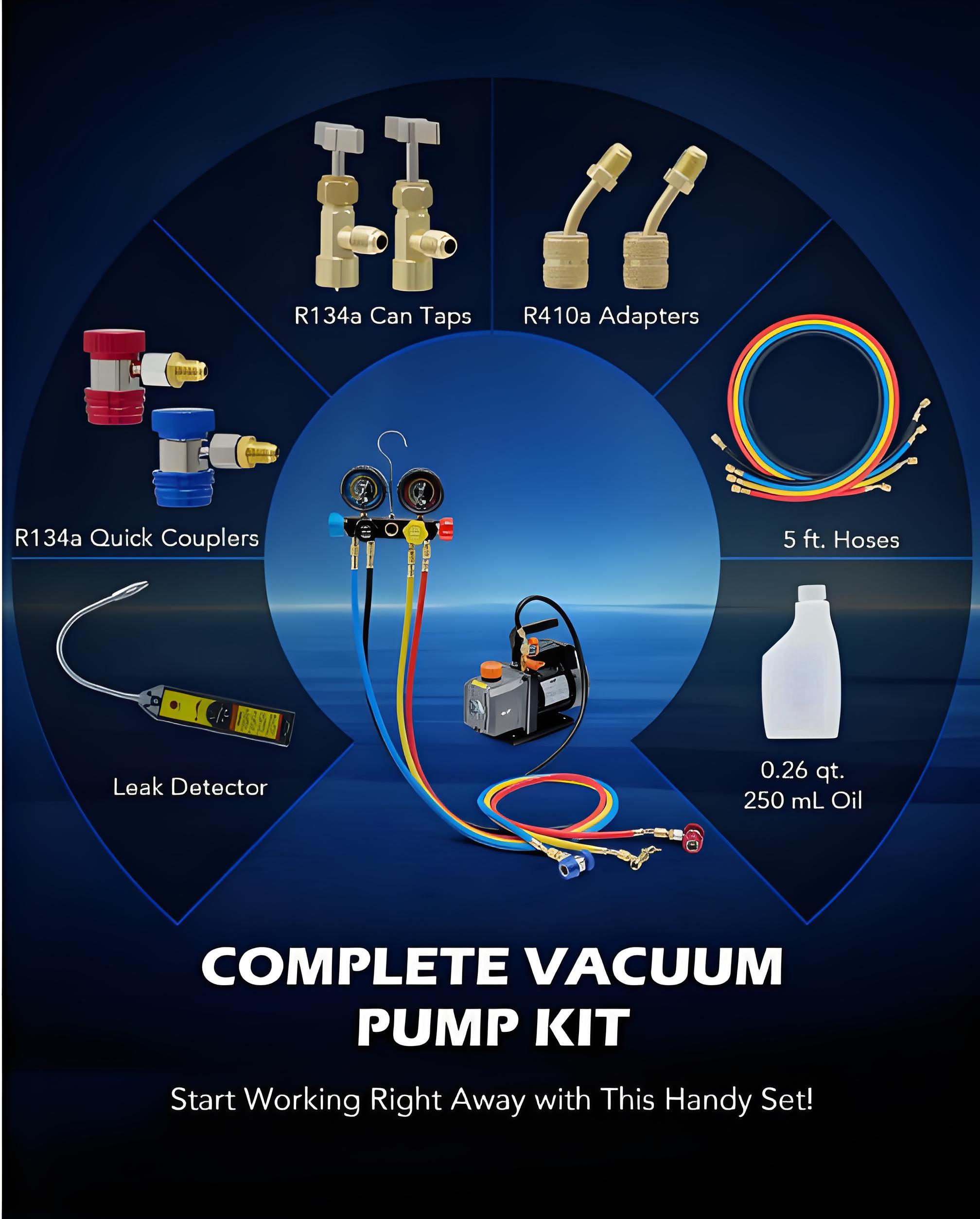 R134a Can Taps

R410a Adapters

R134a Quick Couplers

5 ft. Hoses

Leak Detector

0.26 qt.
250 mL Oil

COMPLETE VACUUM PUMP KIT

Start Working Right Away with This Handy Set!